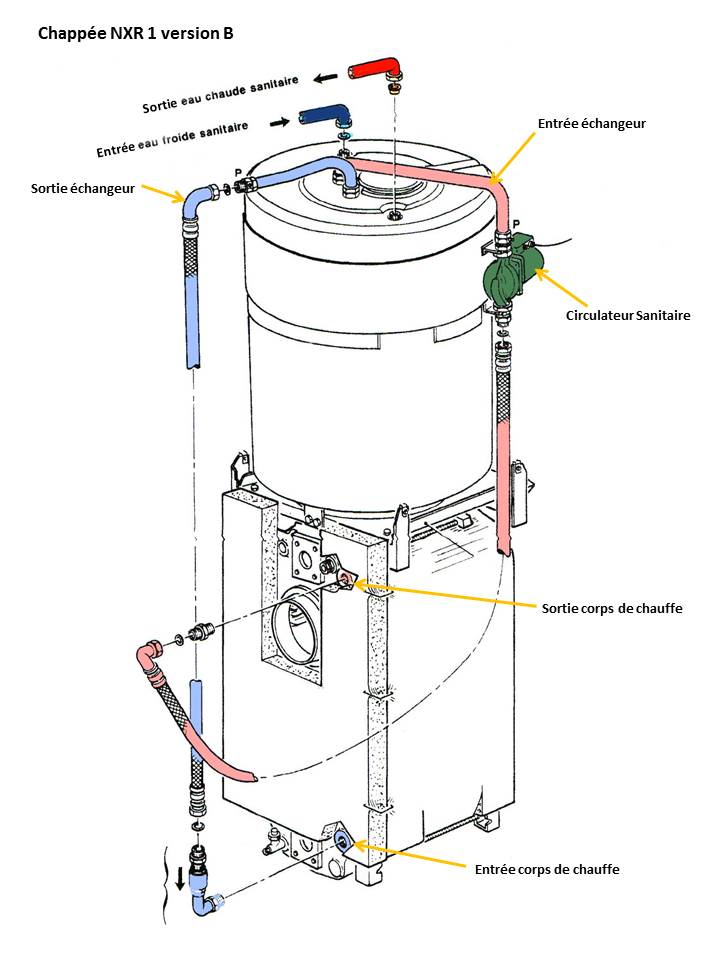 Chappée NXR 1 version B

Sortie eau chaude sanitaire

Entrée eau froide sanitaire

Entrée échangeur

Sortie échangeur

P

P

Circulateur Sanitaire

Sortie corps de chauffe

Entrée corps de chauffe