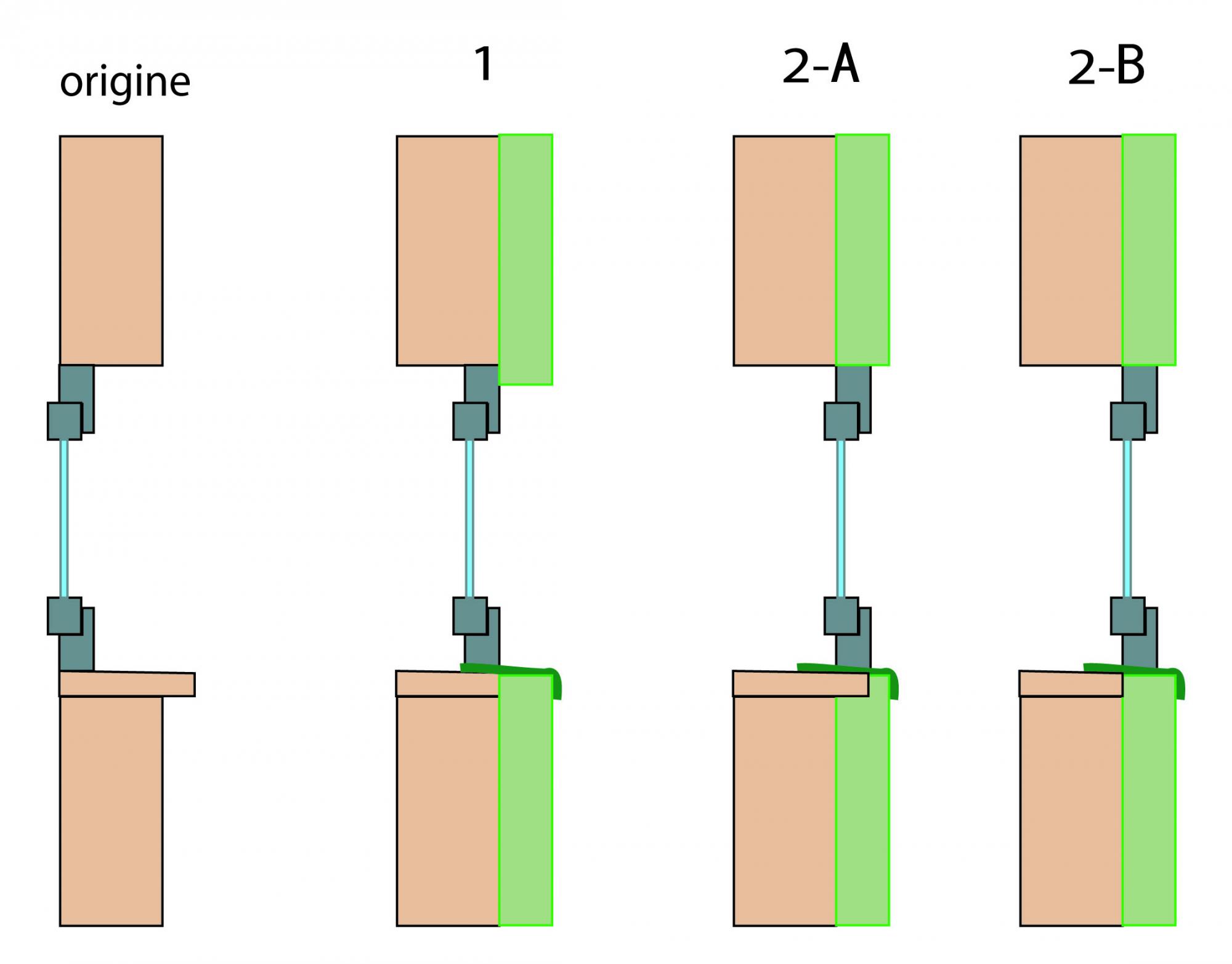 origine

1

2-A

2-B