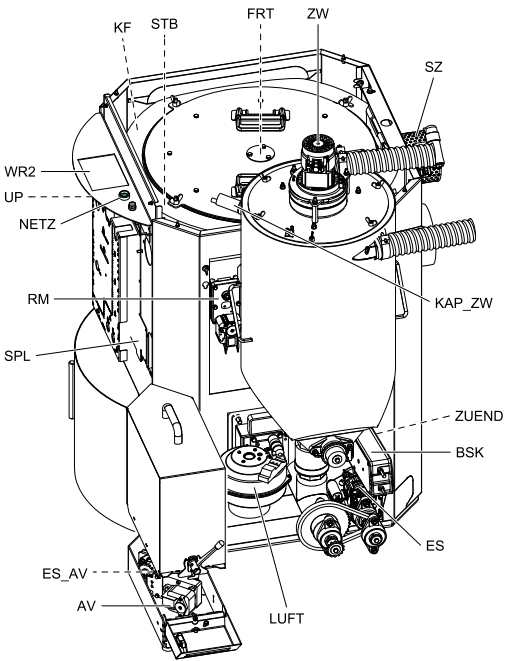 KF
STB
FRT
ZW
SZ
WR2
UP
NETZ
RM
KAP_ZW
SPL
ZUEND
BSK
ES
ES_AV
AV
LUFT