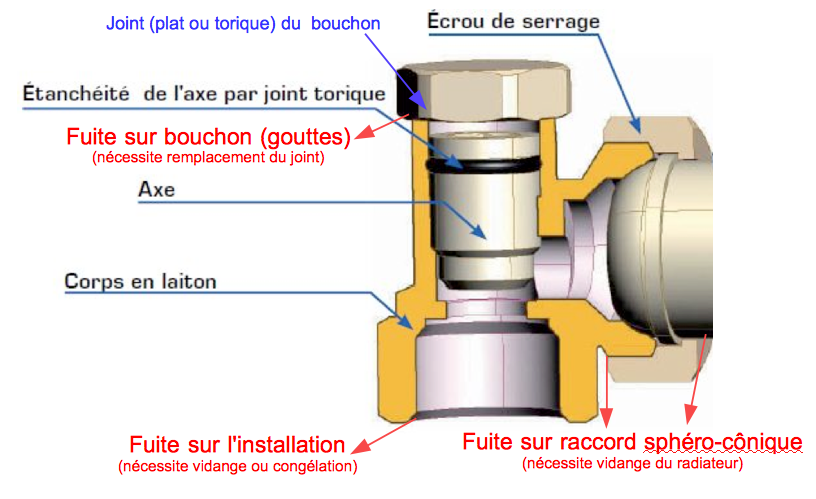 Joint (plat ou torique) du bouchon

Écrou de serrage

Étanchéité de l'axe par joint torique

Fuite sur bouchon (gouttes)
(nécessite remplacement du joint)

Axe

Corps en laiton

Fuite sur l'installation
(nécessite vidange ou congélation)

Fuite sur raccord sphéro-cônique
(nécessite vidange du radiateur)