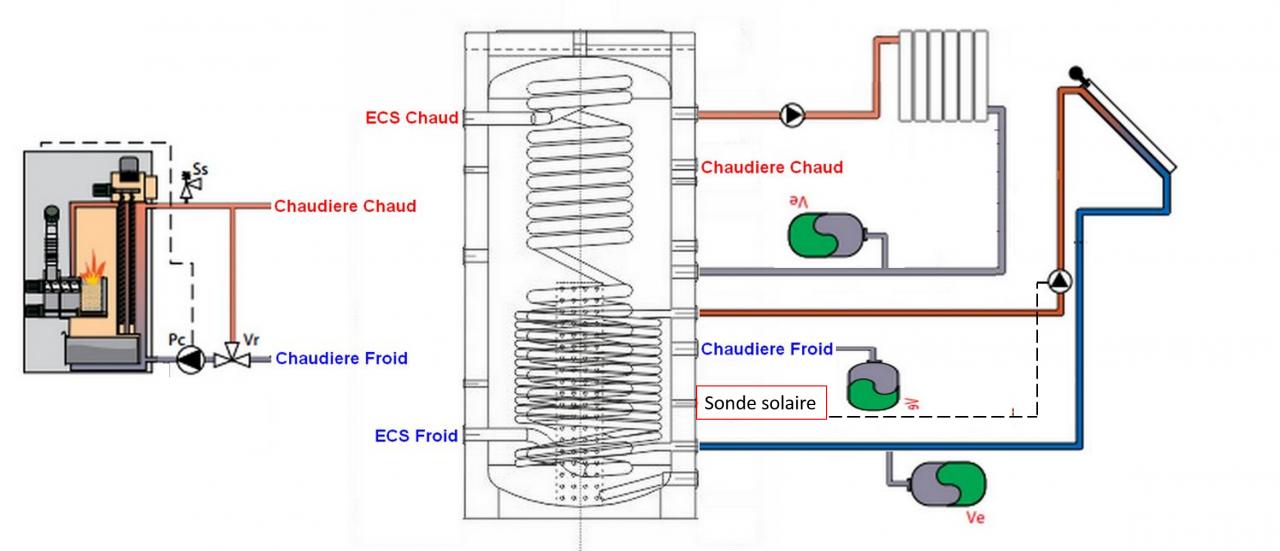 Ss
Chaudiere Chaud
Pc
Vr
Chaudiere Froid
ECS Chaud
Chaudiere Chaud
Ve
Chaudiere Froid
Ve
Sonde solaire
ECS Froid
Ve