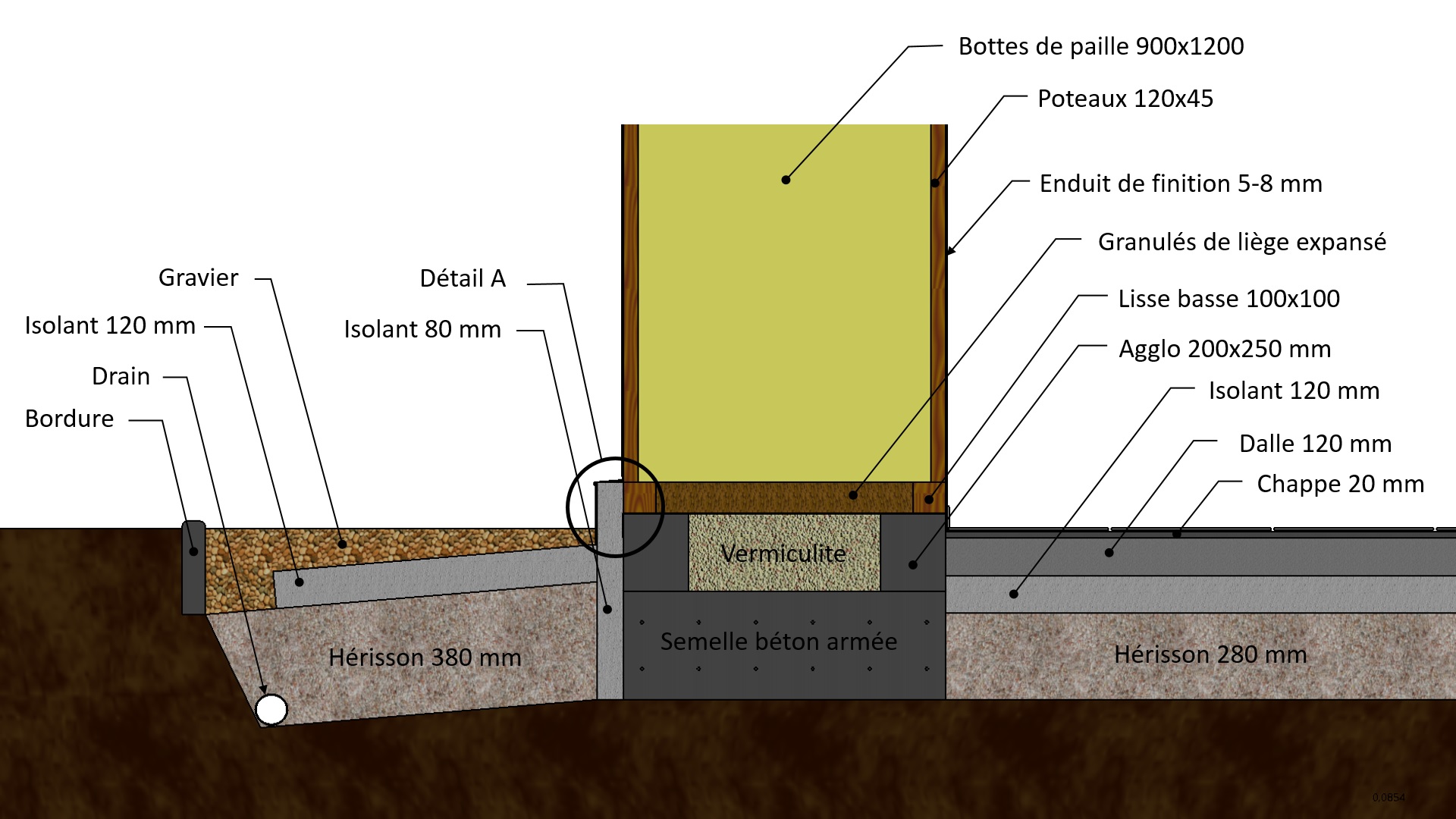 Bottes de paille 900x1200

Poteaux 120x45

Enduit de finition 5-8 mm

Granulés de liège expansé

Lisse basse 100x100

Agglo 200x250 mm

Isolant 120 mm

Dalle 120 mm

Chappe 20 mm

Gravier

Détail A

Isolant 120 mm

Isolant 80 mm

Drain

Bordure

Vermiculite

Semelle béton armée

Hérisson 380 mm

Hérisson 280 mm

0,0854