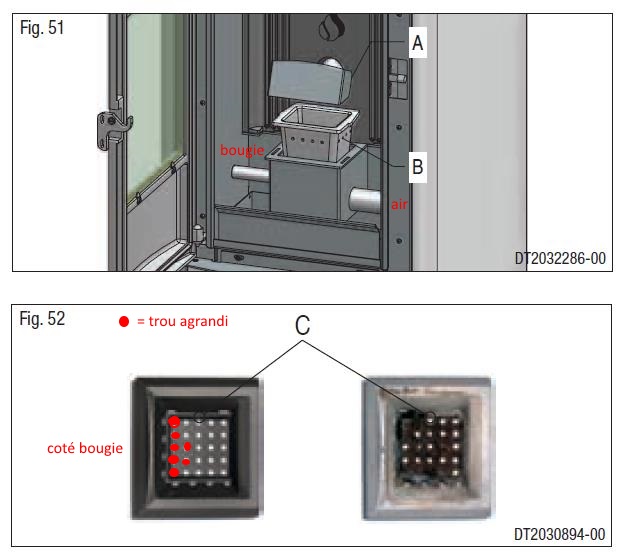 Fig. 51

A

bougie

B

air

DT2032286-00

Fig. 52

= trou agrandi

C

coté bougie

DT2030894-00