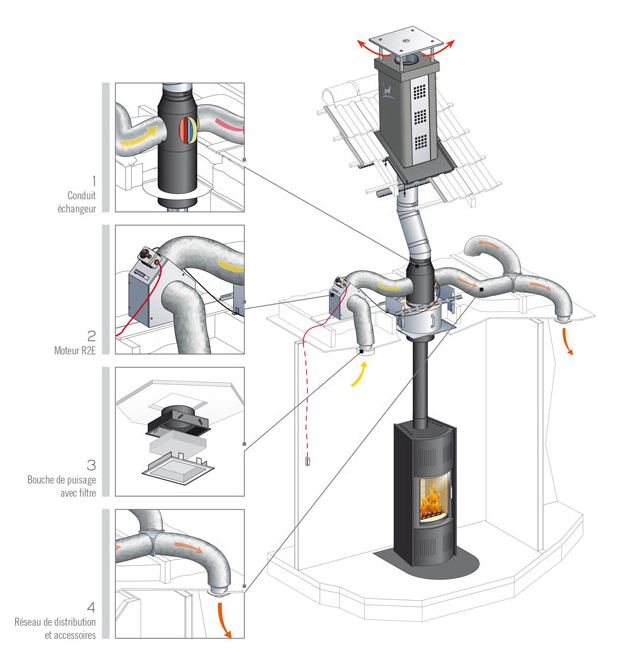 1
Conduit
échangeur

2
Moteur R2E

3
Bouche de puisage
avec filtre

4
Réseau de distribution
et accessoires