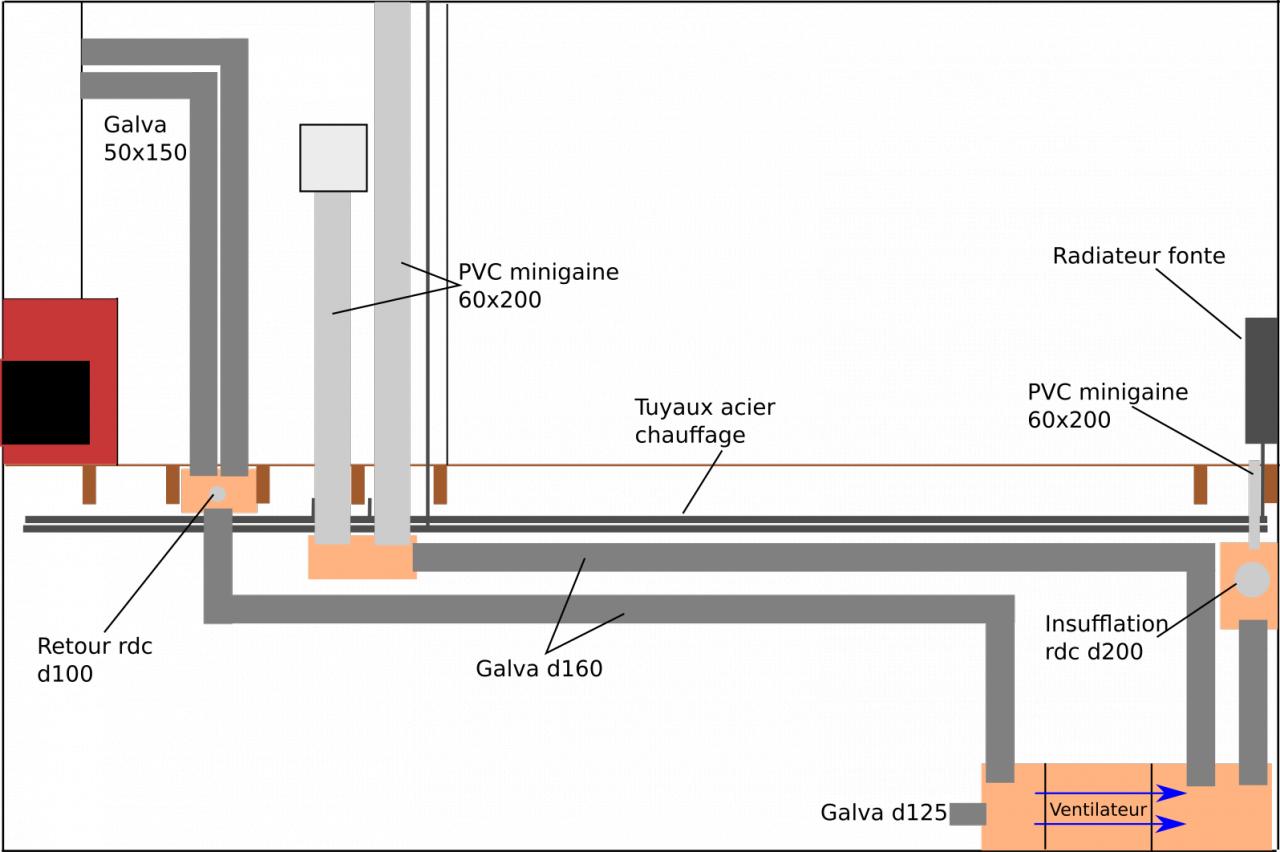 Galva
50x150

PVC minigaine
60x200

Radiateur fonte

PVC minigaine
60x200

Tuyaux acier
chauffage

Retour rdc
d100

Galva d160

Insufflation
rdc d200

Galva d125

Ventilateur