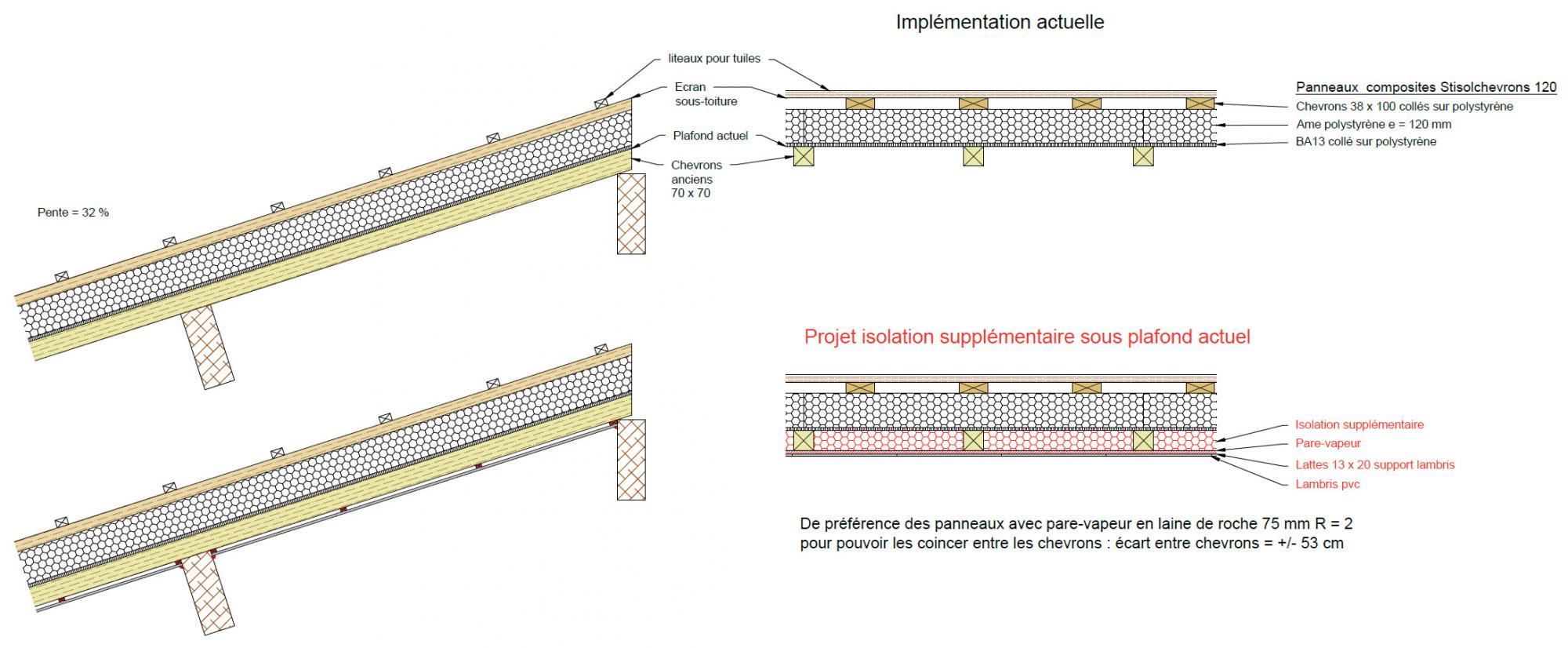 Implémentation actuelle

liteaux pour tuiles

Ecran sous-toiture

Plafond actuel

Chevrons anciens 70 x 70

Pente = 32 %

Panneaux composites Stisolchevrons 120

Chevrons 38 x 100 collés sur polystyrène

Ame polystyrène e = 120 mm

BA13 collé sur polystyrène

Projet isolation supplémentaire sous plafond actuel

Isolation supplémentaire

Pare-vapeur

Lattes 13 x 20 support lambris

Lambris pvc

De préférence des panneaux avec pare-vapeur en laine de roche 75 mm R = 2
pour pouvoir les coincer entre les chevrons : écart entre chevrons = +/- 53 cm