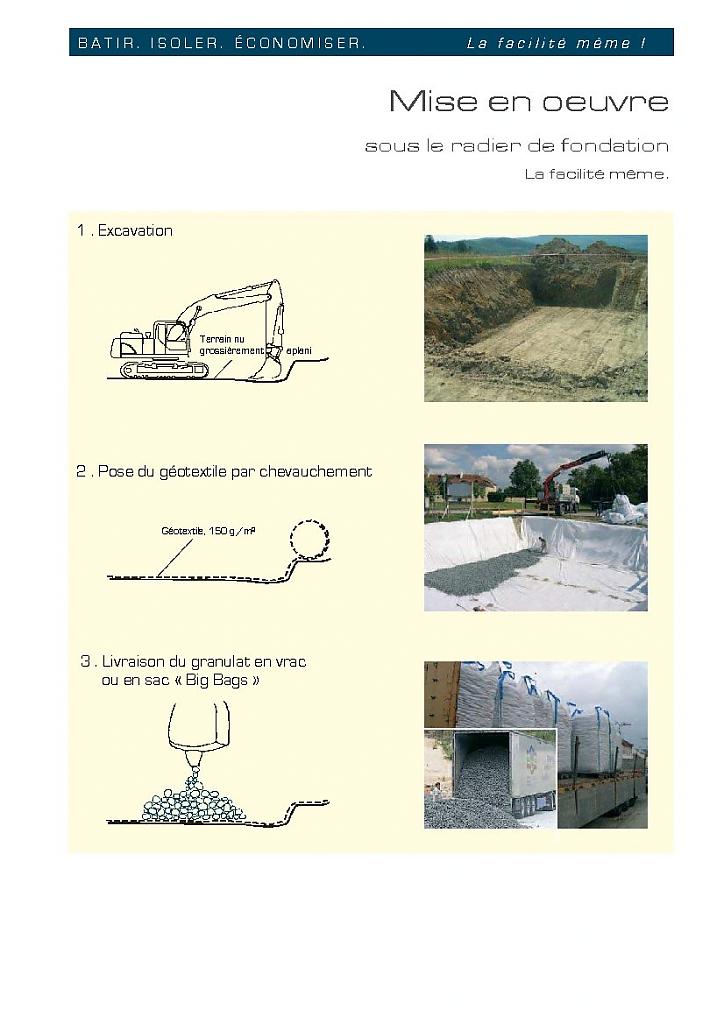 BATIR. ISOLER. ÉCONOMISER. La facilité même !

Mise en oeuvre

sous le radier de fondation

La facilité même.

1 . Excavation

Terrain nu grossièrement aplani

2 . Pose du géotextile par chevauchement

Géotextile, 150 g / m²

3 . Livraison du granulat en vrac ou en sac « Big Bags »