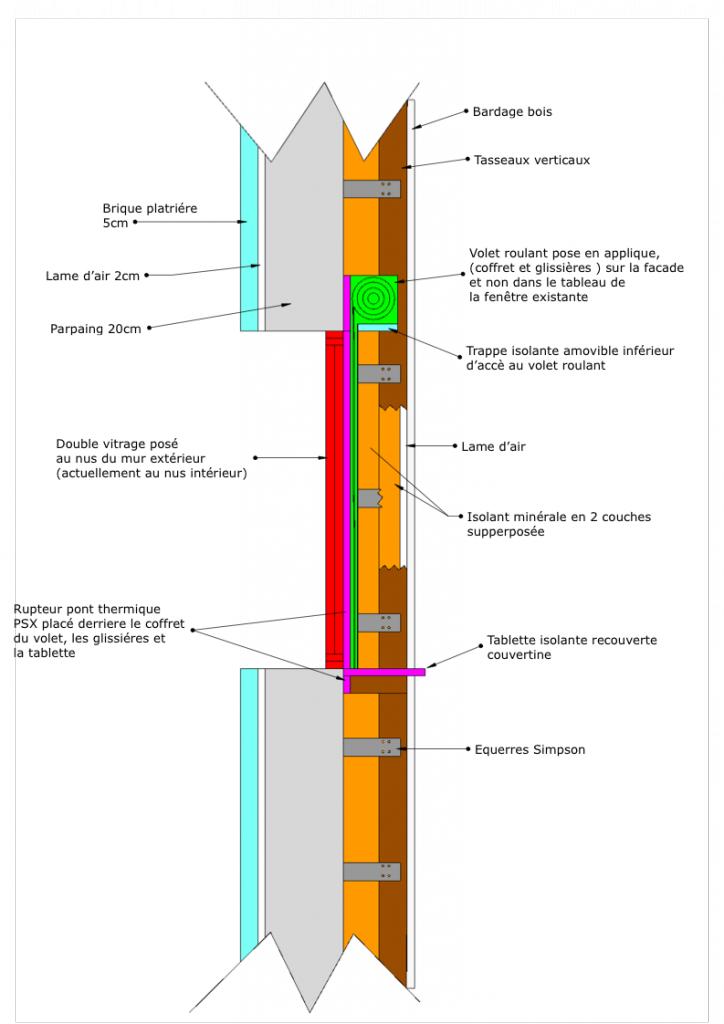 Bardage bois

Tasseaux verticaux

Brique platriére 5cm

Lame d'air 2cm

Parpaing 20cm

Volet roulant pose en applique, (coffret et glissières ) sur la facade et non dans le tableau de la fenêtre existante

Trappe isolante amovible inférieur d'accè au volet roulant

Double vitrage posé au nus du mur extérieur (actuellement au nus intérieur)

Lame d'air

Isolant minérale en 2 couches supperposée

Rupteur pont thermique PSX placé derriere le coffret du volet, les glissiéres et la tablette

Tablette isolante recouverte couvertine

Equerres Simpson