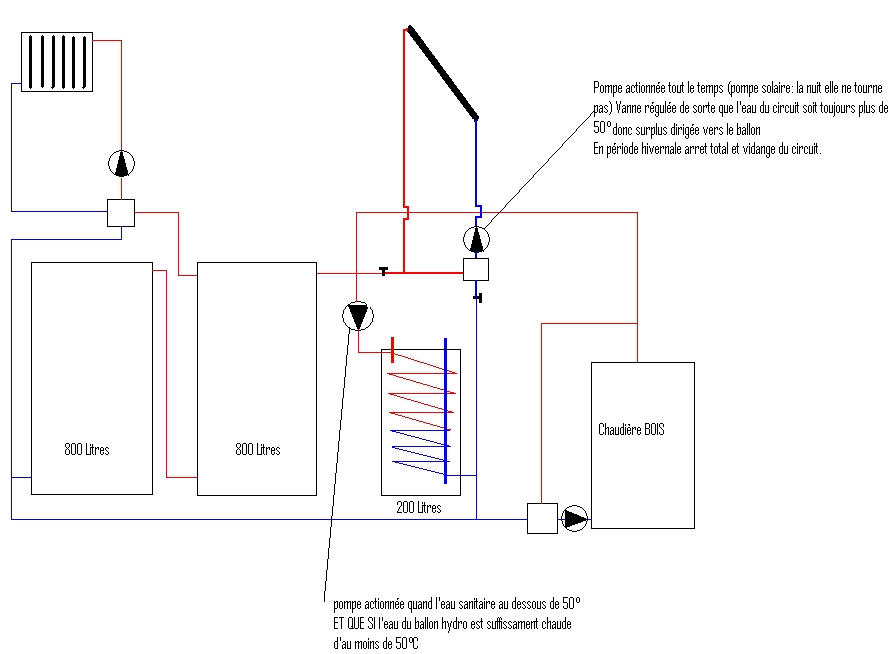 Pompe actionnée tout le temps (pompe solaire: la nuit elle ne tourne pas) Vanne régulée de sorte que l'eau du circuit soit toujours plus de 50°donc surplus dirigée vers le ballon
En période hivernale arret total et vidange du circuit.

800 Litres

800 Litres

200 Litres

Chaudière BOIS

pompe actionnée quand l'eau sanitaire au dessous de 50°
ET QUE SI l'eau du ballon hydro est suffissament chaude d'au moins de 50°C