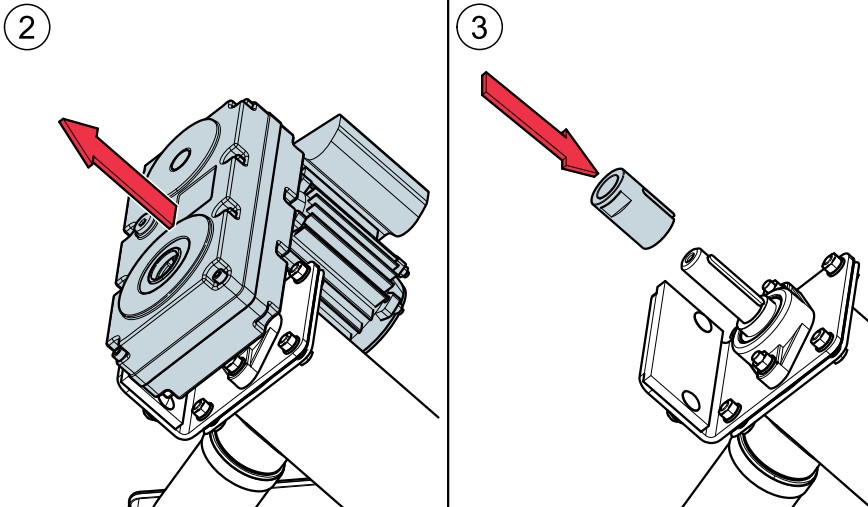 2

3