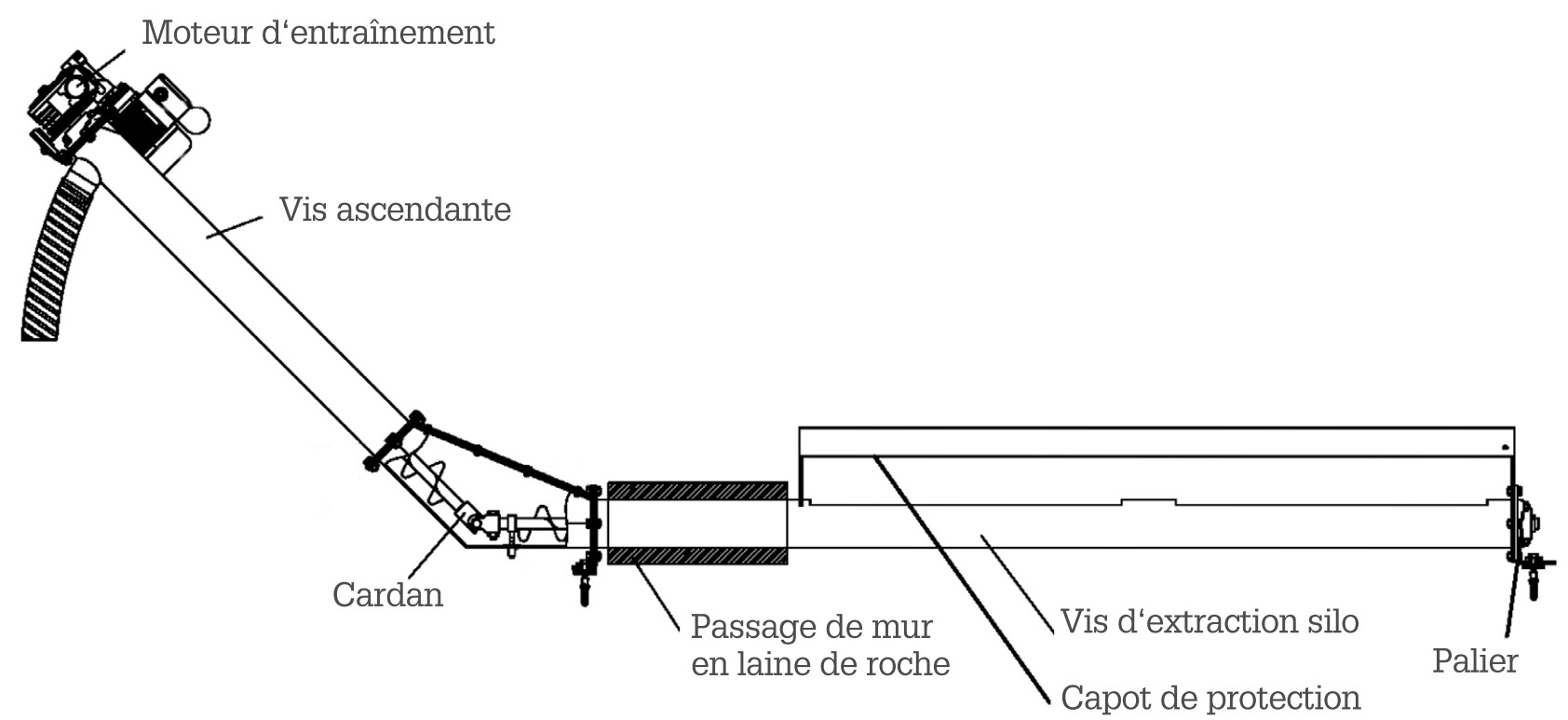 Moteur d‘entraînement

Vis ascendante

Cardan

Passage de mur en laine de roche

Vis d‘extraction silo

Capot de protection

Palier