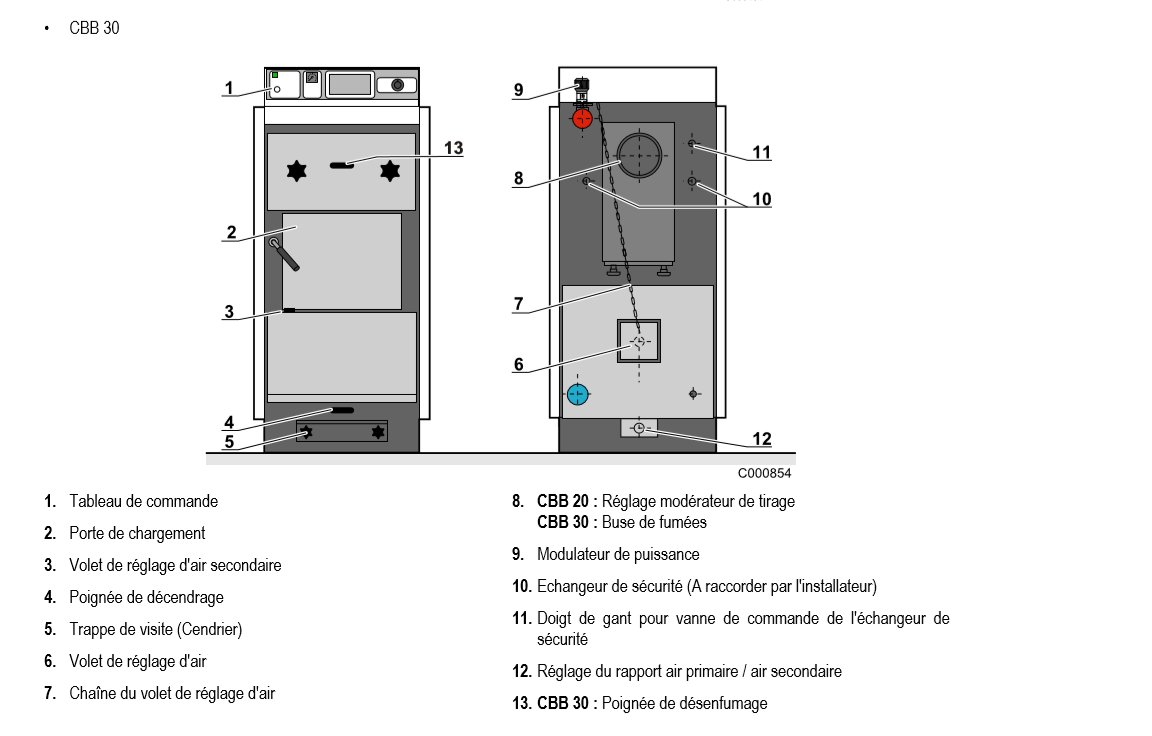 • CBB 30

1
13
2
3
4
5
9
8
11
10
7
6
12
C000854

1. Tableau de commande
2. Porte de chargement
3. Volet de réglage d'air secondaire
4. Poignée de décendrage
5. Trappe de visite (Cendrier)
6. Volet de réglage d'air
7. Chaîne du volet de réglage d'air

8. CBB 20 : Réglage modérateur de tirage
CBB 30 : Buse de fumées
9. Modulateur de puissance
10. Echangeur de sécurité (A raccorder par l'installateur)
11. Doigt de gant pour vanne de commande de l'échangeur de sécurité
12. Réglage du rapport air primaire / air secondaire
13. CBB 30 : Poignée de désenfumage