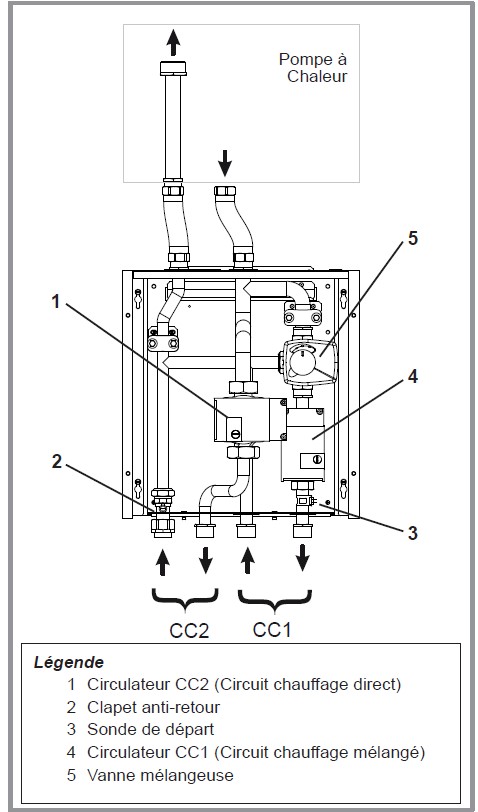 Pompe à Chaleur

5

1

4

2

3

CC2

CC1

Légende

1 Circulateur CC2 (Circuit chauffage direct)
2 Clapet anti-retour
3 Sonde de départ
4 Circulateur CC1 (Circuit chauffage mélangé)
5 Vanne mélangeuse