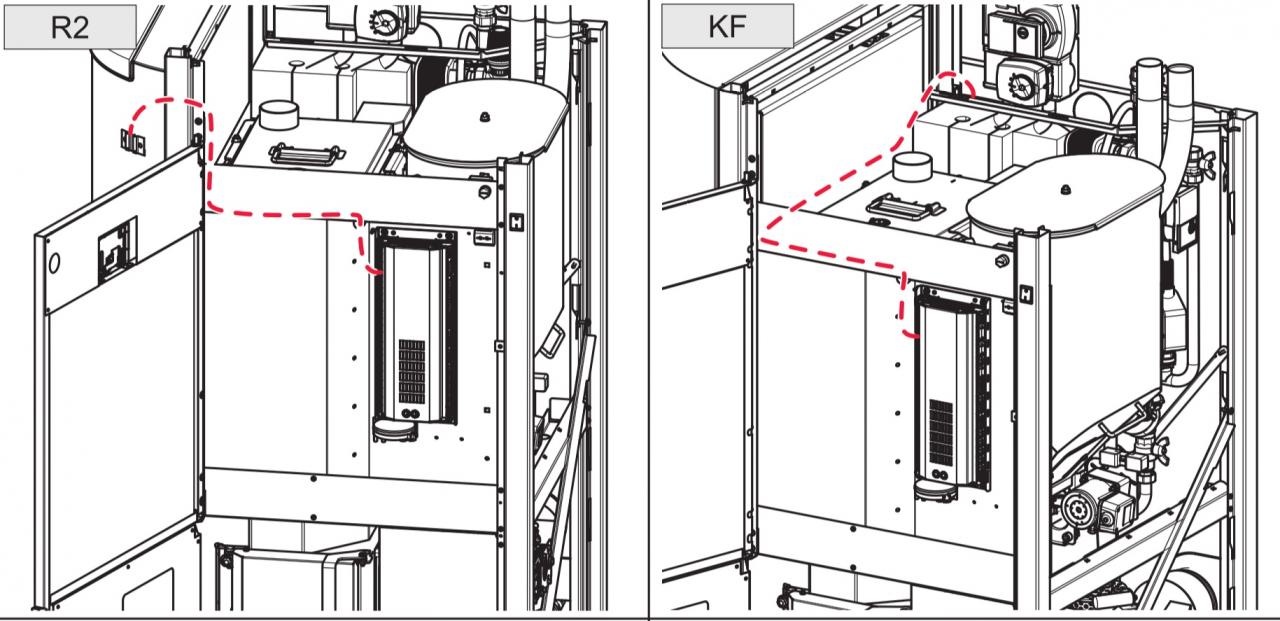 R2

KF