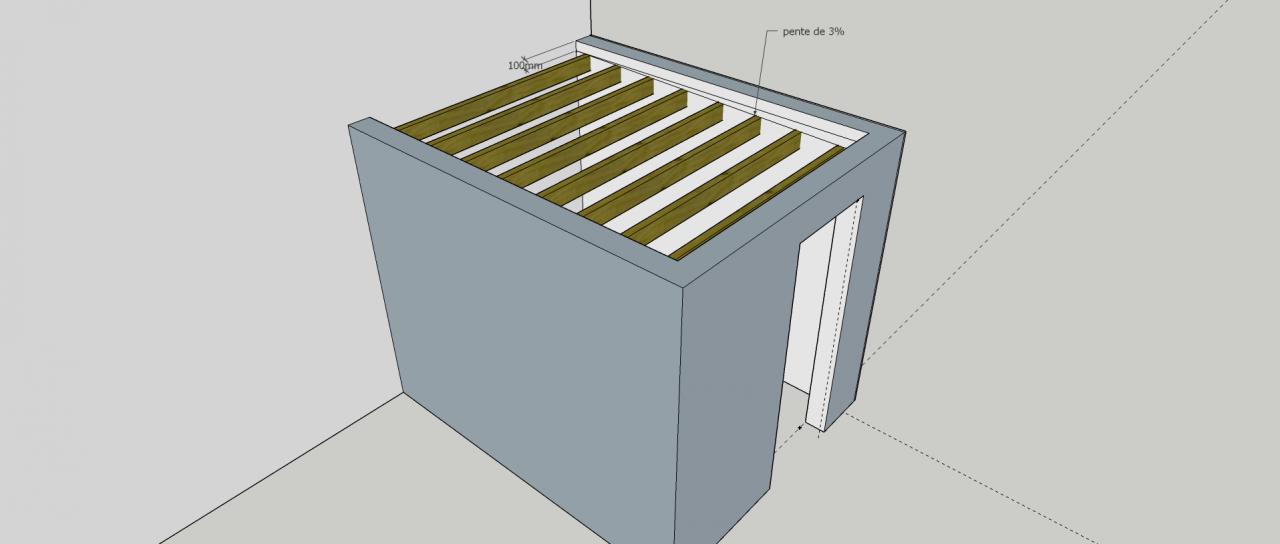 100mm

pente de 3%