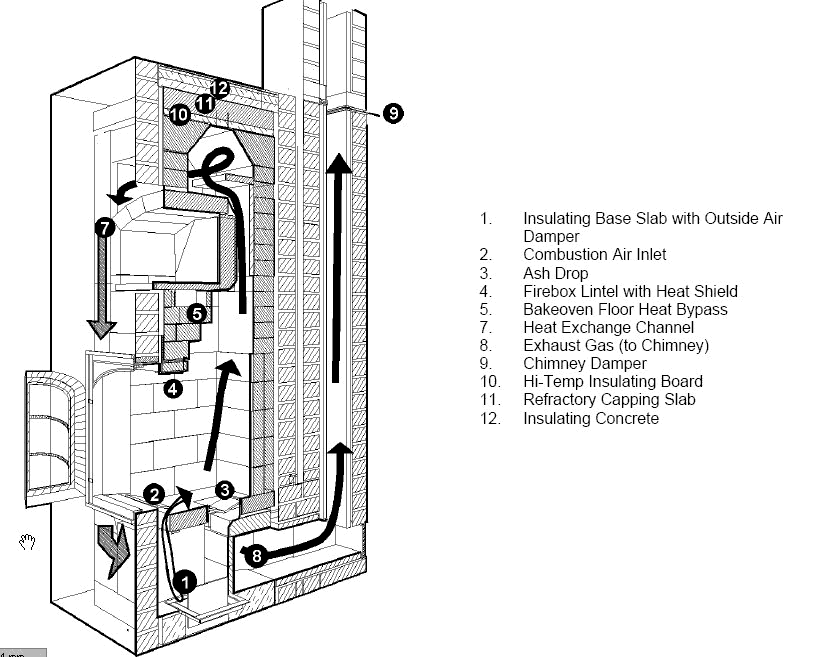 12
11
10
9
7
5
4
2
3
8
1

1. Insulating Base Slab with Outside Air Damper
2. Combustion Air Inlet
3. Ash Drop
4. Firebox Lintel with Heat Shield
5. Bakeoven Floor Heat Bypass
7. Heat Exchange Channel
8. Exhaust Gas (to Chimney)
9. Chimney Damper
10. Hi-Temp Insulating Board
11. Refractory Capping Slab
12. Insulating Concrete