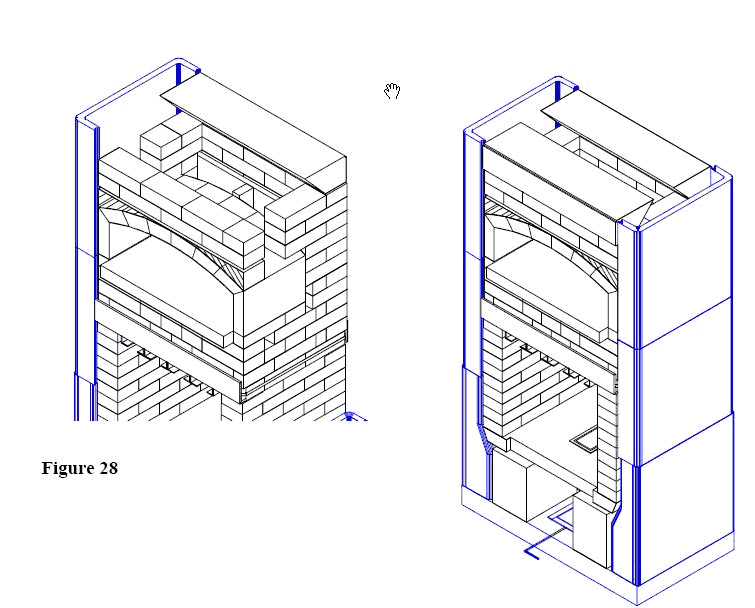 Figure 28