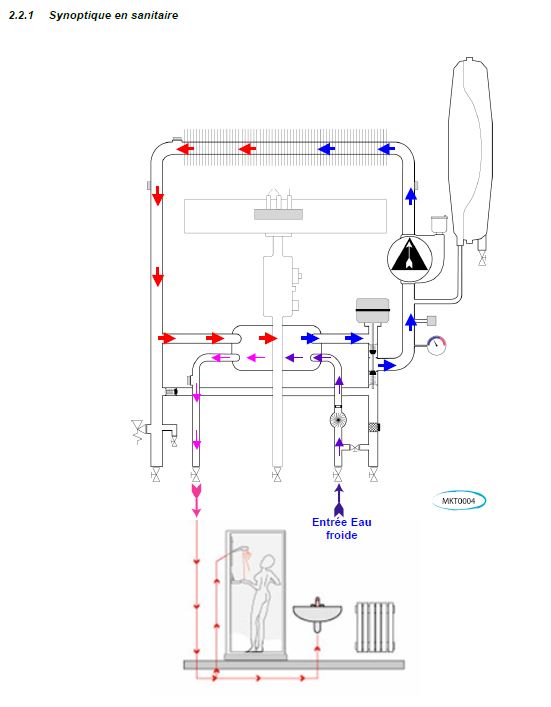 2.2.1 Synoptique en sanitaire

MKT0004

Entrée Eau froide