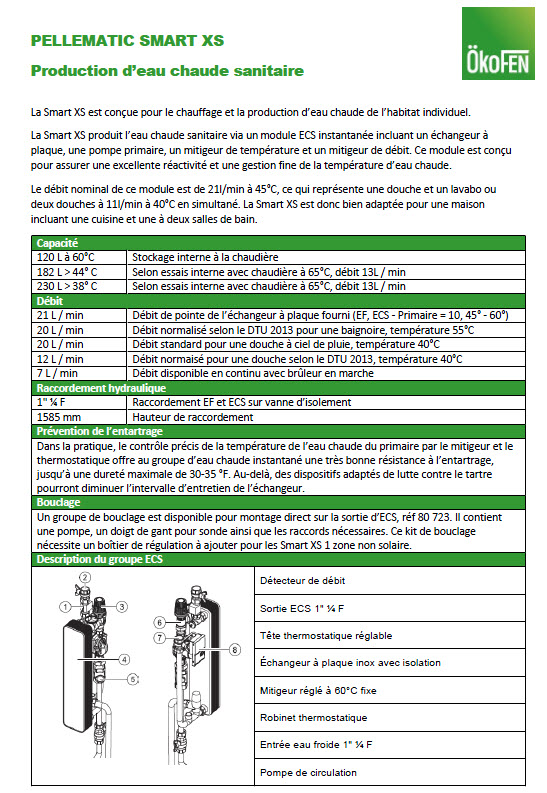 PELLEMATIC SMART XS
Production d'eau chaude sanitaire

ÖkoFEN

La Smart XS est conçue pour le chauffage et la production d'eau chaude de l'habitat individuel.

La Smart XS produit l'eau chaude sanitaire via un module ECS instantanée incluant un échangeur à plaque, une pompe primaire, un mitigeur de température et un mitigeur de débit. Ce module est conçu pour assurer une excellente réactivité et une gestion fine de la température d'eau chaude.

Le débit nominal de ce module est de 21l/min à 45°C, ce qui représente une douche et un lavabo ou deux douches à 11l/min à 40°C en simultané. La Smart XS est donc bien adaptée pour une maison incluant une cuisine et une à deux salles de bain.

| Capacité | |
|---|---|
| 120 L à 60°C | Stockage interne à la chaudière |
| 182 L > 44° C | Selon essais interne avec chaudière à 65°C, débit 13L / min |
| 230 L > 38° C | Selon essais interne avec chaudière à 65°C, débit 13L / min |
| Débit | |
| 21 L / min | Débit de pointe de l'échangeur à plaque fourni (EF, ECS - Primaire = 10, 45° - 60°) |
| 20 L / min | Débit normalisé selon le DTU 2013 pour une baignoire, température 55°C |
| 20 L / min | Débit standard pour une douche à ciel de pluie, température 40°C |
| 12 L / min | Débit normaisé pour une douche selon le DTU 2013, température 40°C |
| 7 L / min | Débit disponible en continu avec brûleur en marche |
| Raccordement hydraulique | |
| 1" ¼ F | Raccordement EF et ECS sur vanne d'isolement |
| 1585 mm | Hauteur de raccordement |

Prévention de l'entartrage
Dans la pratique, le contrôle précis de la température de l'eau chaude du primaire par le mitigeur et le thermostatique offre au groupe d'eau chaude instantané une très bonne résistance à l'entartrage, jusqu'à une dureté maximale de 30-35 °F. Au-delà, des dispositifs adaptés de lutte contre le tartre pourront diminuer l'intervalle d'entretien de l'échangeur.

Bouclage
Un groupe de bouclage est disponible pour montage direct sur la sortie d'ECS, réf 80 723. Il contient une pompe, un doigt de gant pour sonde ainsi que les raccords nécessaires. Ce kit de bouclage nécessite un boîtier de régulation à ajouter pour les Smart XS 1 zone non solaire.

Description du groupe ECS

1 2 3 4 5 6 7 8

Détecteur de débit
Sortie ECS 1" ¼ F
Tête thermostatique réglable
Échangeur à plaque inox avec isolation
Mitigeur réglé à 60°C fixe
Robinet thermostatique
Entrée eau froide 1" ¼ F
Pompe de circulation