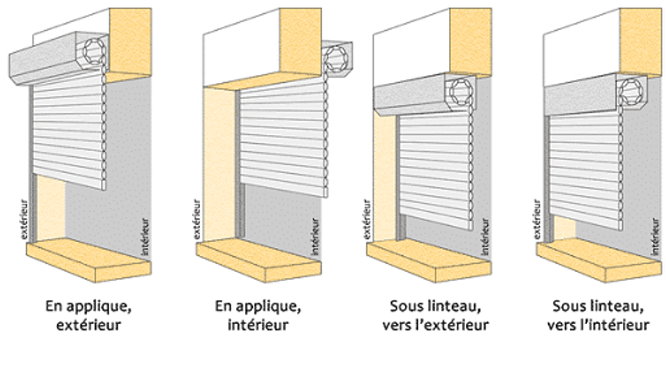 extérieur
intérieur
En applique, extérieur

extérieur
intérieur
En applique, intérieur

extérieur
intérieur
Sous linteau, vers l'extérieur

extérieur
intérieur
Sous linteau, vers l'intérieur