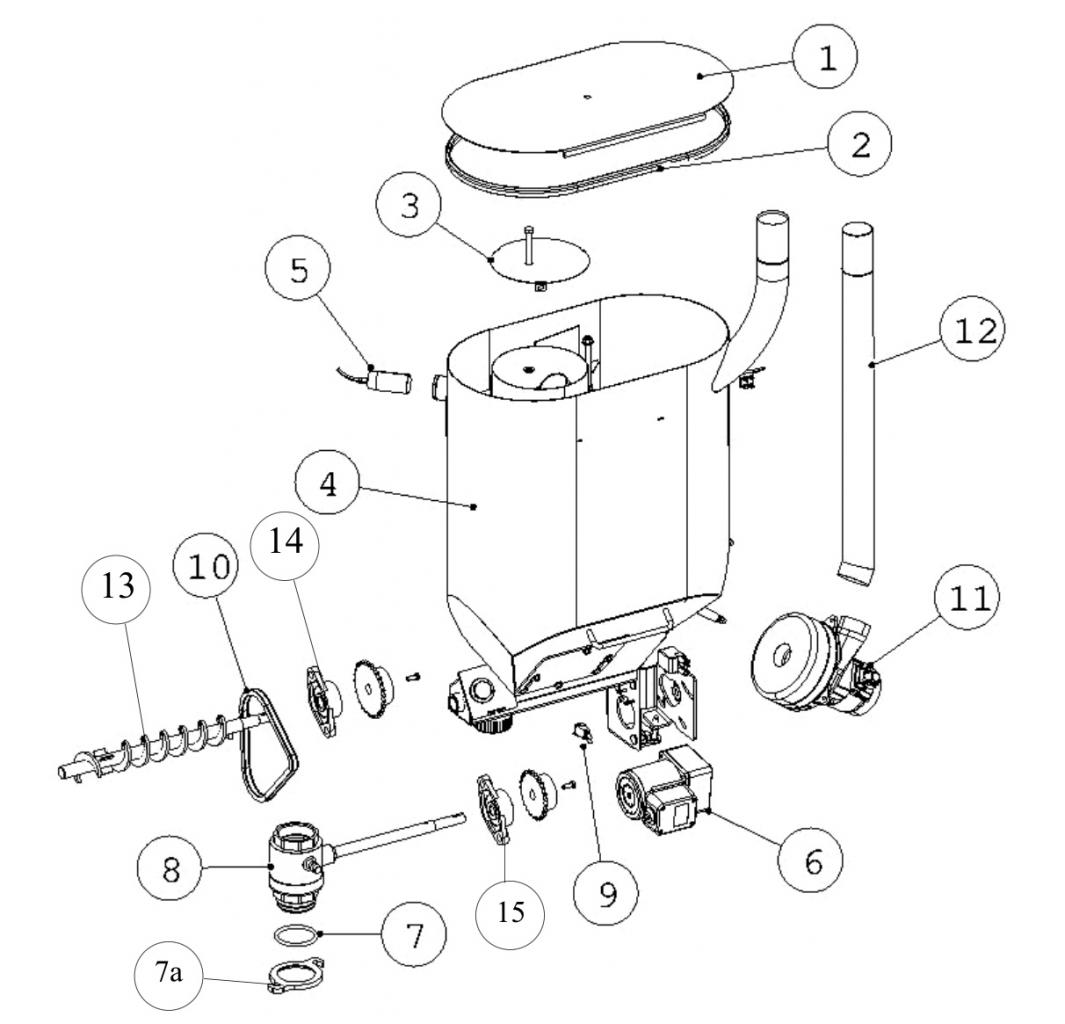 1
2
3
5
12
4
14
10
13
11
9
6
8
15
7
7a