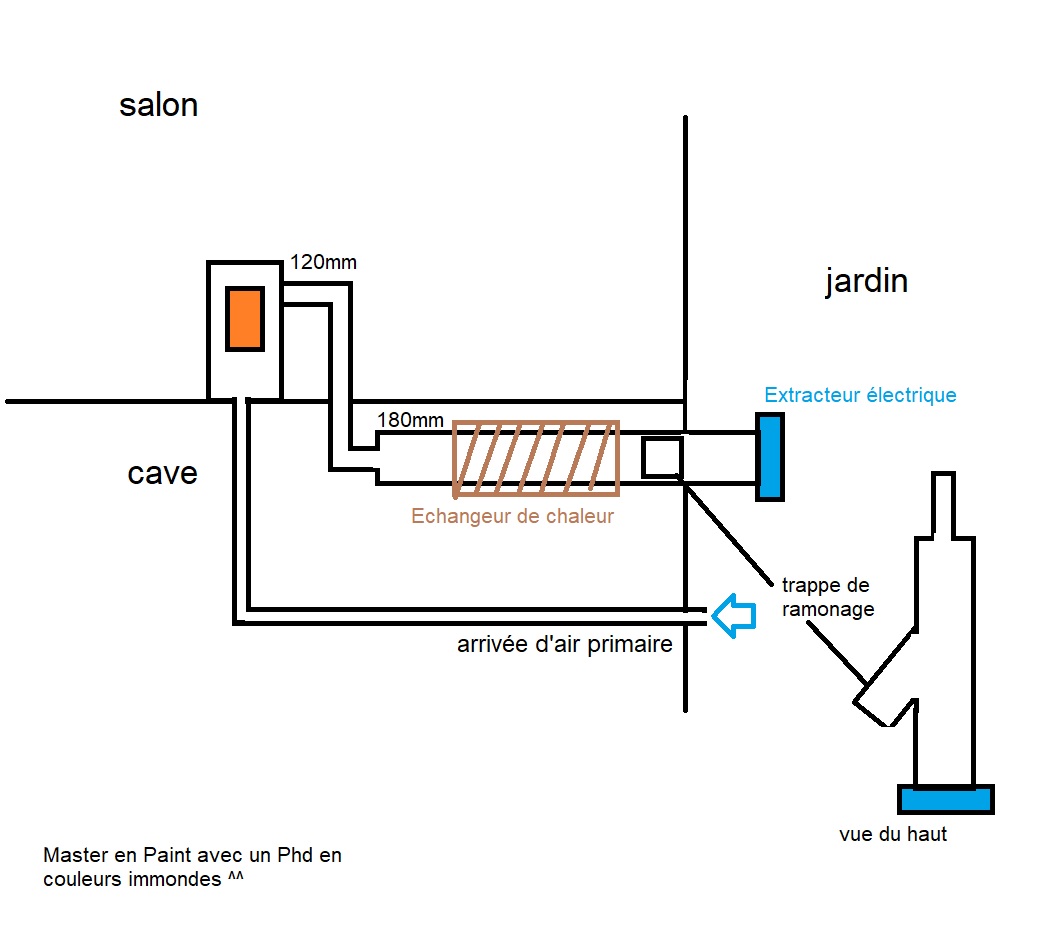 salon

120mm

jardin

Extracteur électrique

180mm

cave

Echangeur de chaleur

trappe de ramonage

arrivée d'air primaire

vue du haut

Master en Paint avec un Phd en couleurs immondes ^^