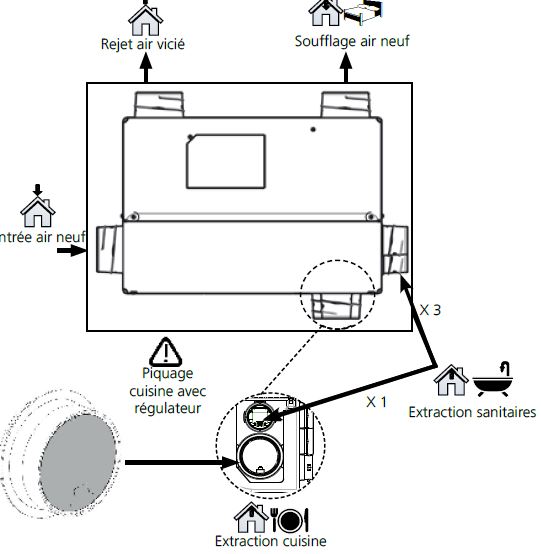 Rejet air vicié

Soufflage air neuf

ntrée air neuf

X 3

Piquage cuisine avec régulateur

X 1

Extraction sanitaires

Extraction cuisine