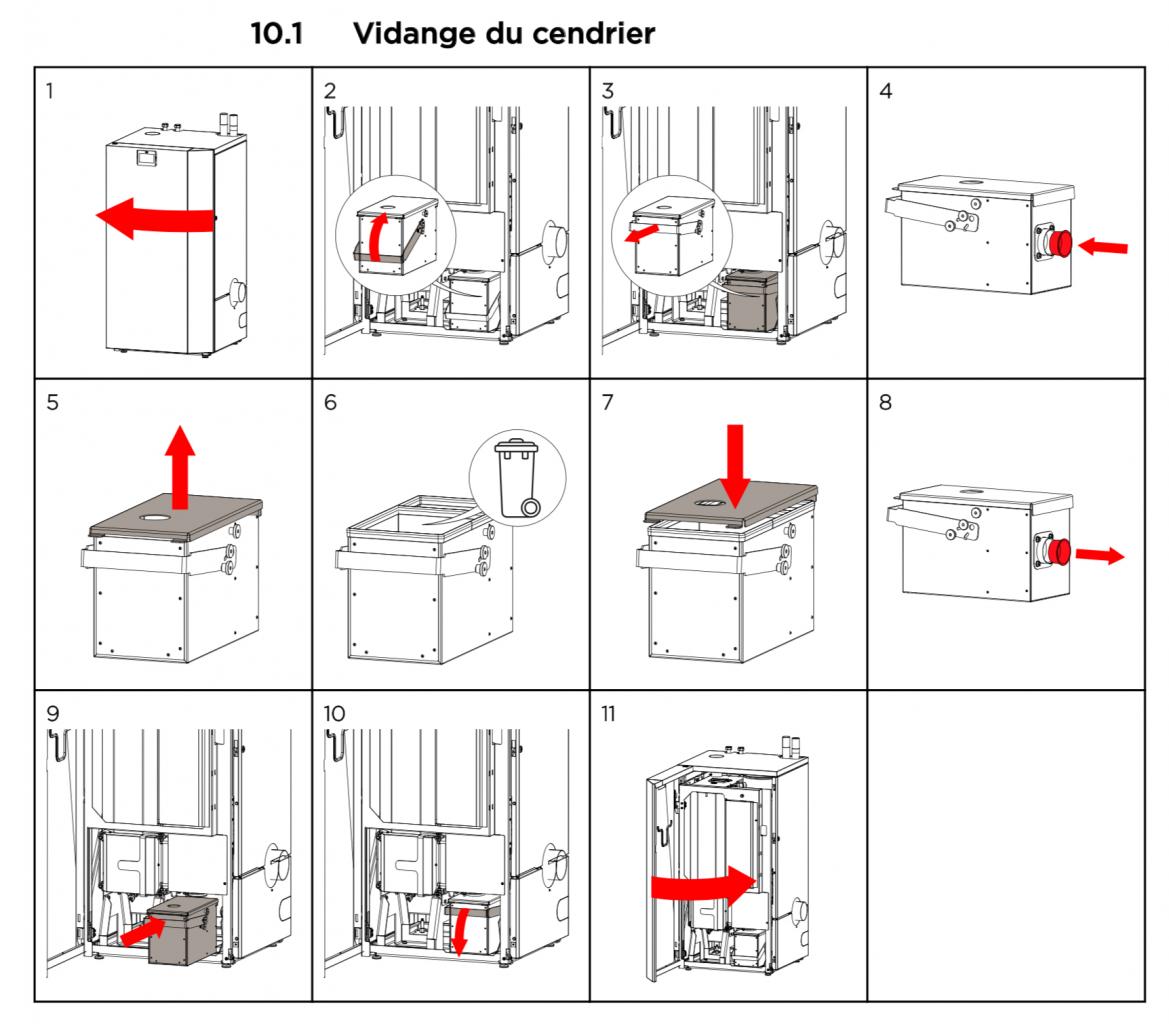 10.1 Vidange du cendrier

| 1 | 2 | 3 | 4 |
|---|---|---|---|
| 5 | 6 | 7 | 8 |
| 9 | 10 | 11 | |