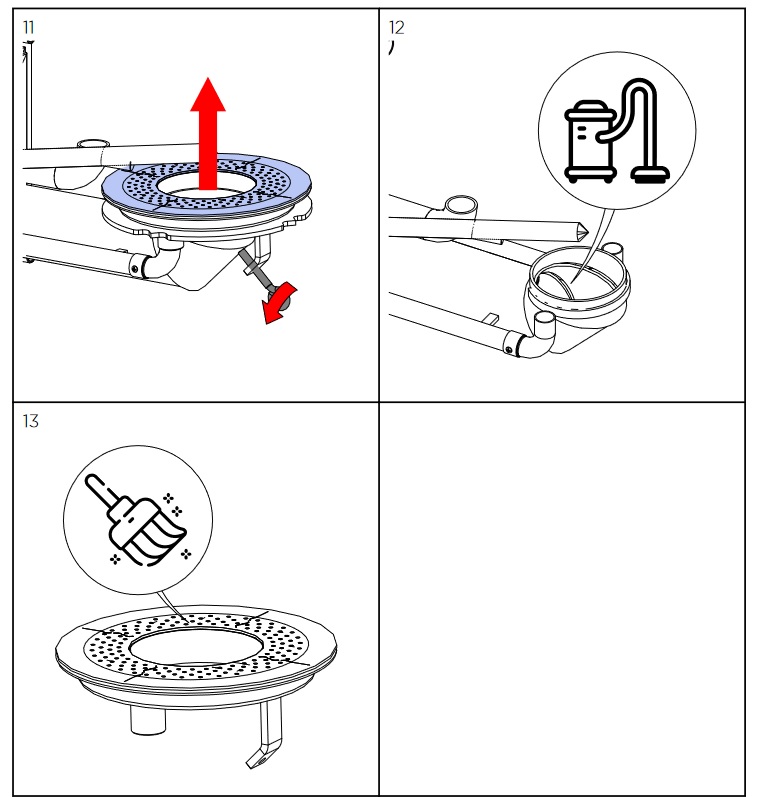 11

12

13