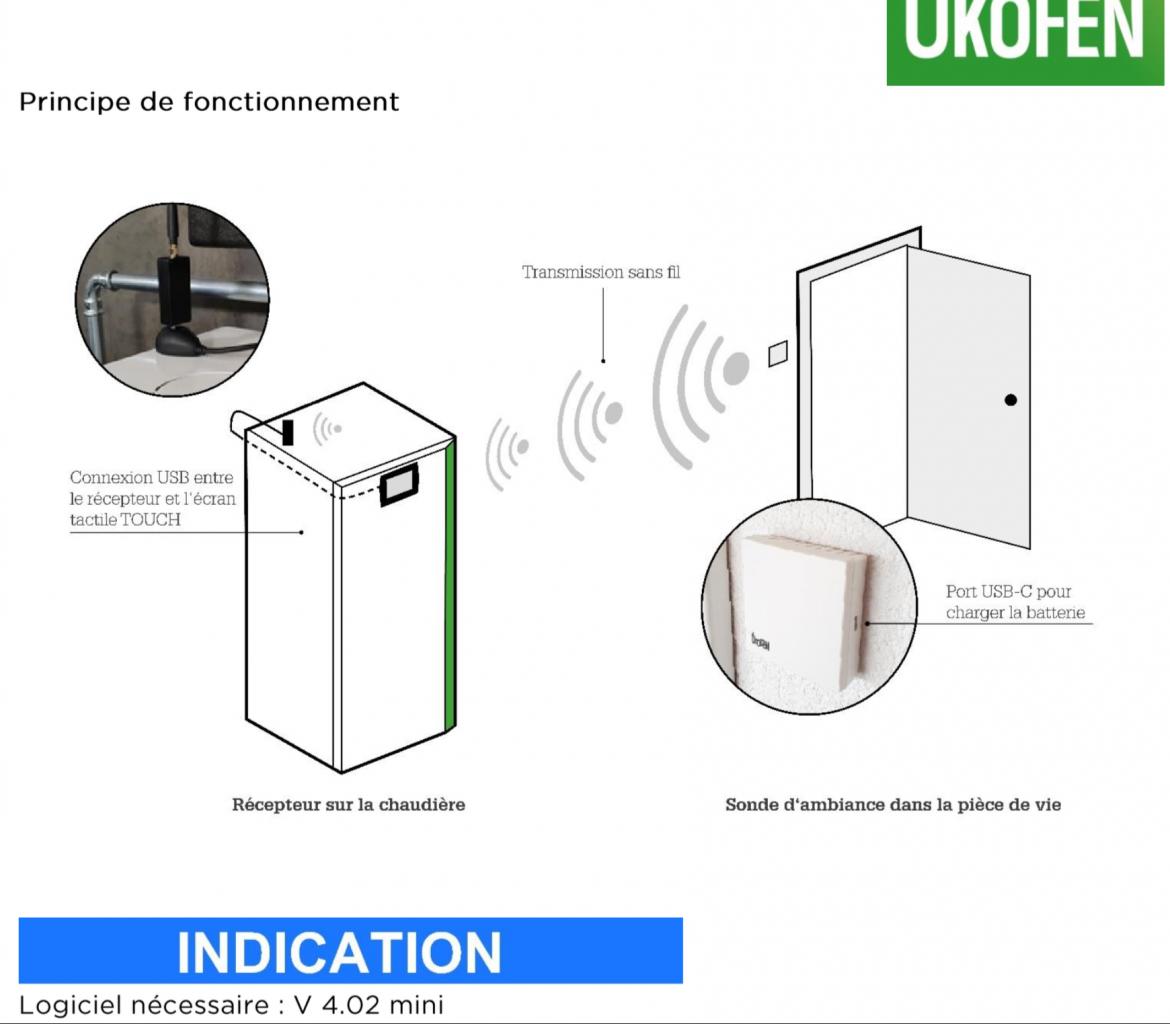 UKOFEN

Principe de fonctionnement

Transmission sans fil

Connexion USB entre le récepteur et l'écran tactile TOUCH

Port USB-C pour charger la batterie

ÖKOFEN

Récepteur sur la chaudière

Sonde d'ambiance dans la pièce de vie

INDICATION

Logiciel nécessaire : V 4.02 mini