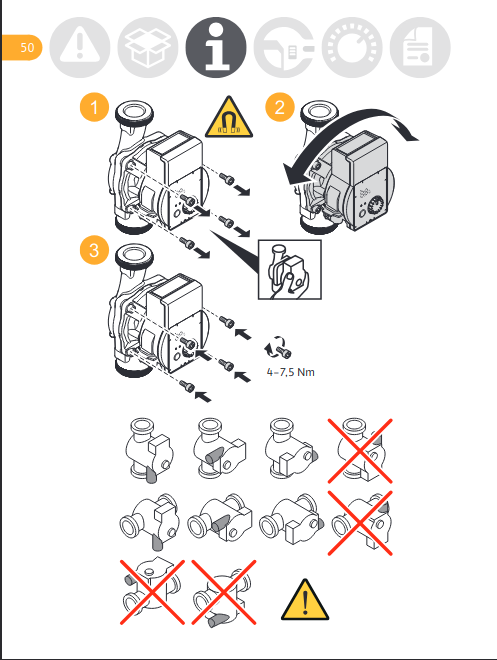 50

1

2

3

4–7,5 Nm