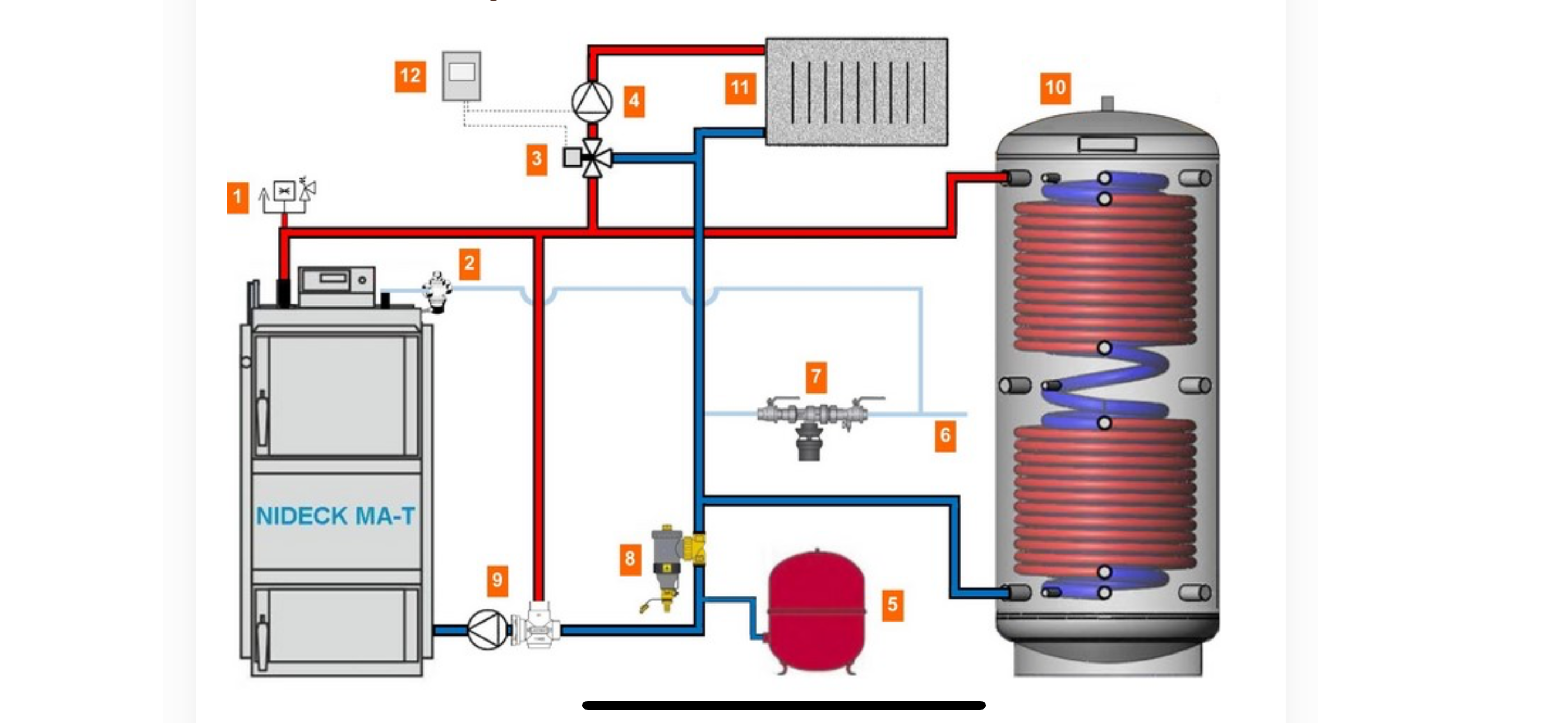 12
4
11
10
3
1
2
7
6
NIDECK MA-T
8
9
5