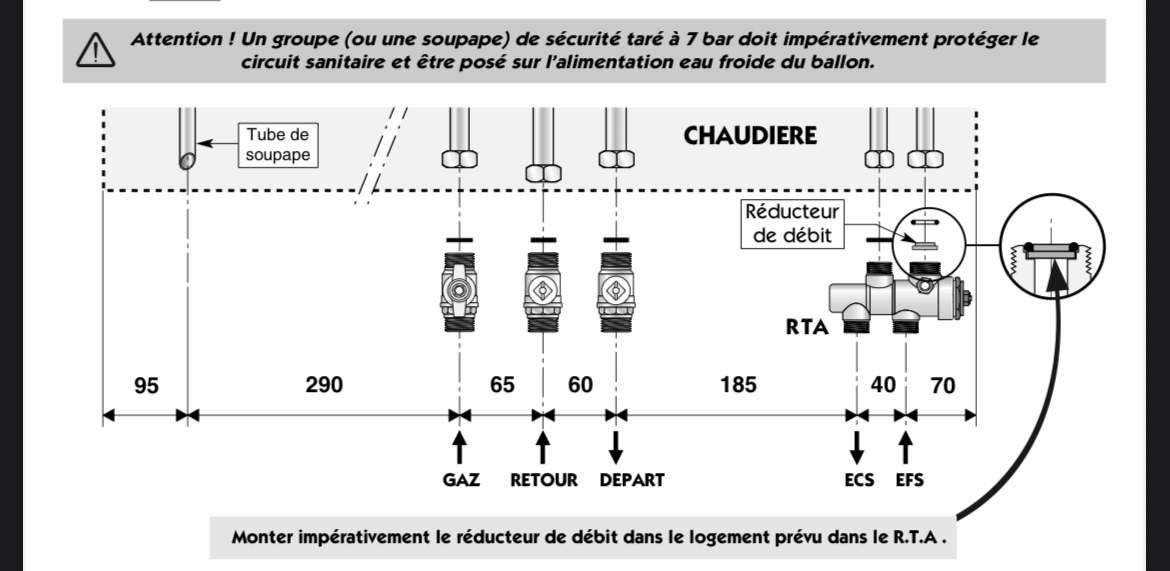 Attention ! Un groupe (ou une soupape) de sécurité taré à 7 bar doit impérativement protéger le circuit sanitaire et être posé sur l'alimentation eau froide du ballon.

Tube de soupape

CHAUDIERE

Réducteur de débit

RTA

95

290

65

60

185

40

70

GAZ

RETOUR

DEPART

ECS

EFS

Monter impérativement le réducteur de débit dans le logement prévu dans le R.T.A .