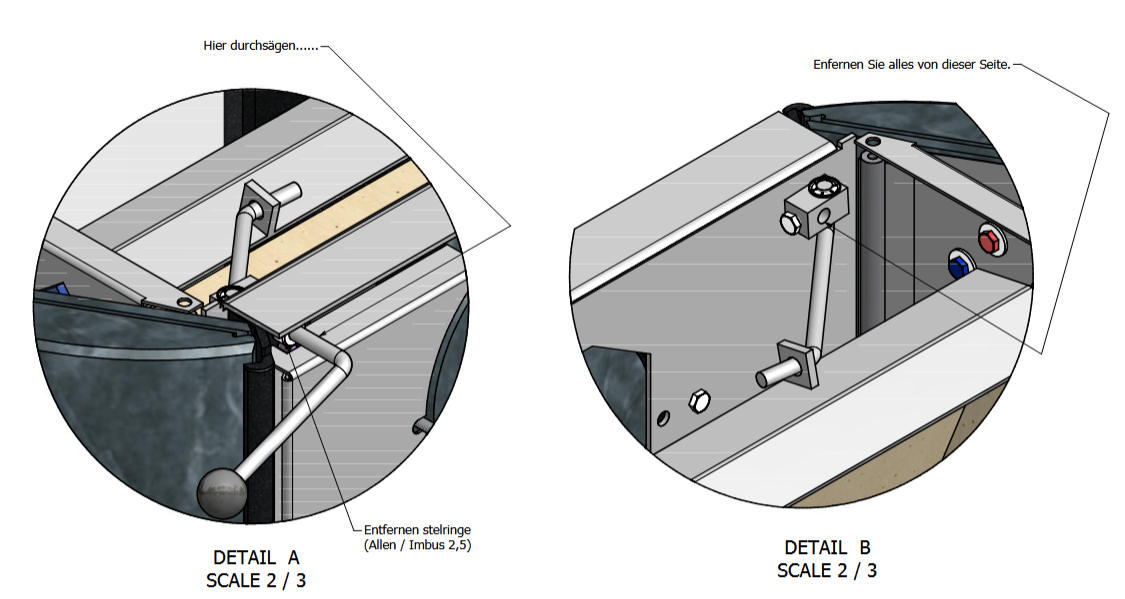 Hier durchsägen......

Entfernen stelringe
(Allen / Imbus 2,5)

DETAIL A
SCALE 2 / 3

Enfernen Sie alles von dieser Seite.

DETAIL B
SCALE 2 / 3