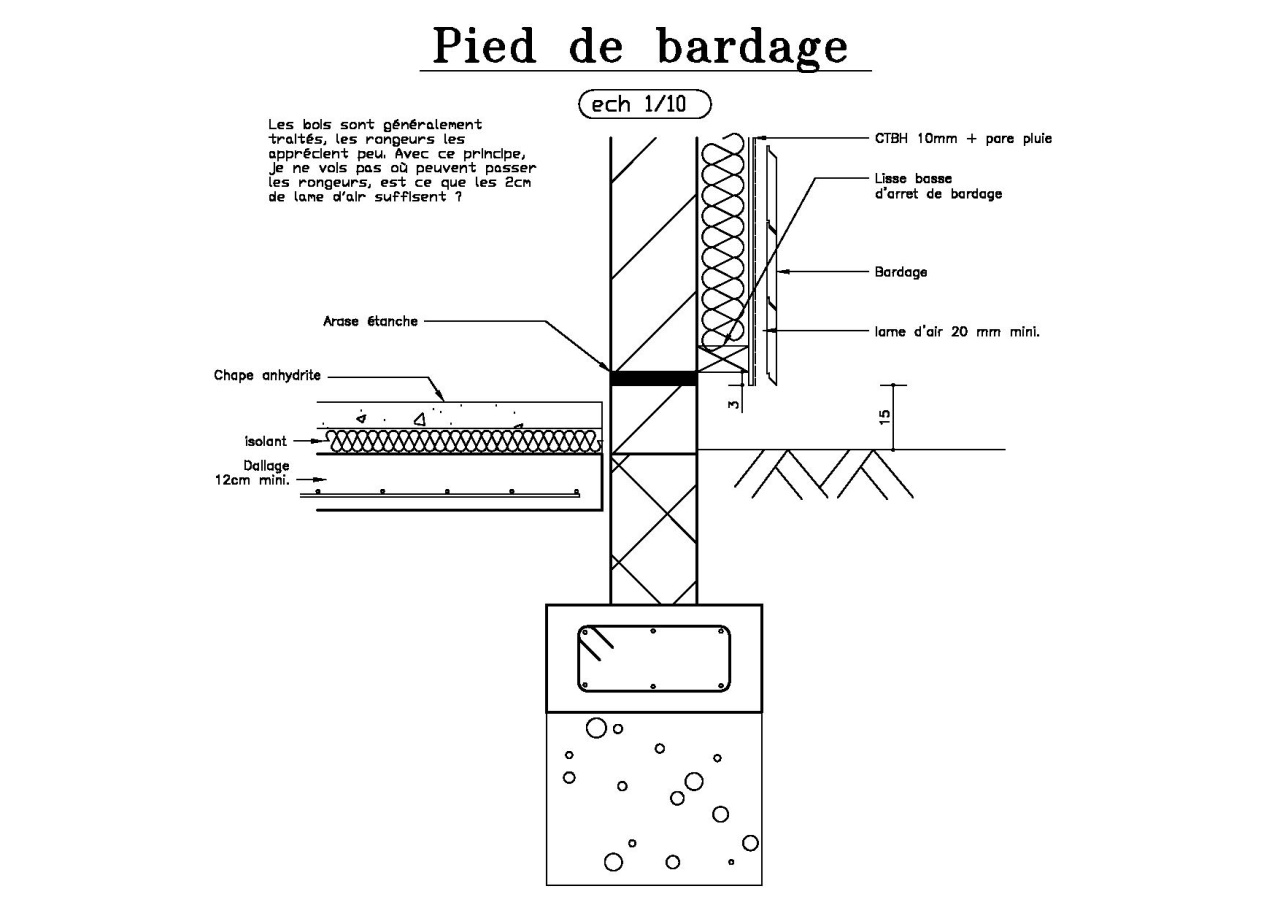 Pied de bardage

ech 1/10

Les bois sont généralement traités, les rongeurs les apprécient peu. Avec ce principe, je ne vois pas où peuvent passer les rongeurs, est ce que les 2cm de lame d'air suffisent ?

CTBH 10mm + pare pluie

Lisse basse d'arret de bardage

Bardage

lame d'air 20 mm mini.

Arase étanche

Chape anhydrite

isolant

Dallage 12cm mini.

3

15