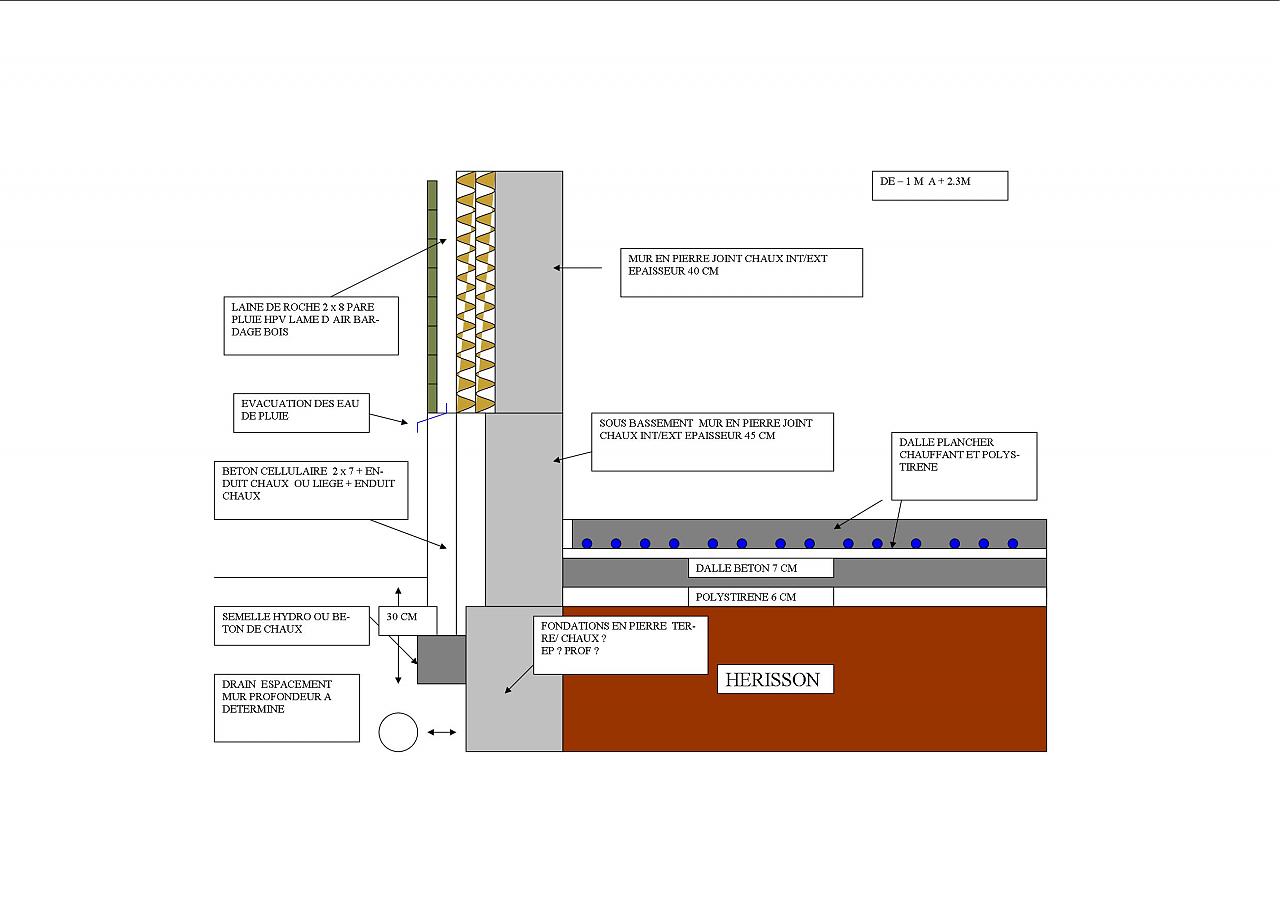 DE – 1 M A + 2.3M

MUR EN PIERRE JOINT CHAUX INT/EXT EPAISSEUR 40 CM

LAINE DE ROCHE 2 x 8 PARE PLUIE HPV LAME D AIR BARDAGE BOIS

EVACUATION DES EAU DE PLUIE

SOUS BASSEMENT MUR EN PIERRE JOINT CHAUX INT/EXT EPAISSEUR 45 CM

DALLE PLANCHER CHAUFFANT ET POLYSTIRENE

BETON CELLULAIRE 2 x 7 + ENDUIT CHAUX OU LIEGE + ENDUIT CHAUX

DALLE BETON 7 CM

POLYSTIRENE 6 CM

SEMELLE HYDRO OU BETON DE CHAUX

30 CM

FONDATIONS EN PIERRE TERRE/ CHAUX ?
EP ? PROF ?

HERISSON

DRAIN ESPACEMENT MUR PROFONDEUR A DETERMINE