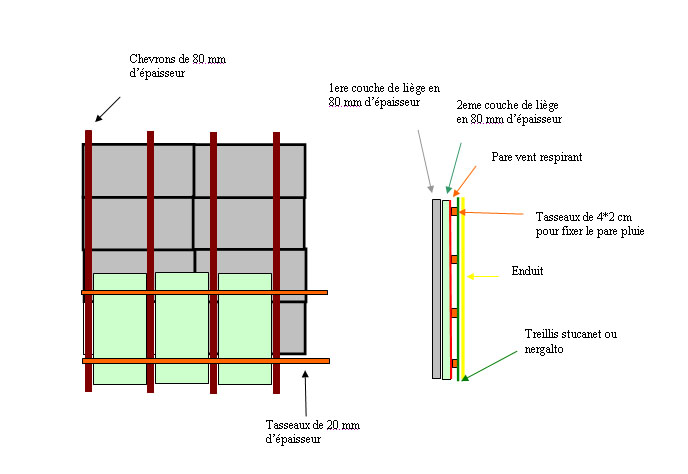 Chevrons de 80 mm d'épaisseur

1ere couche de liège en 80 mm d'épaisseur

2eme couche de liège en 80 mm d'épaisseur

Pare vent respirant

Tasseaux de 4*2 cm pour fixer le pare pluie

Enduit

Treillis stucanet ou nergalto

Tasseaux de 20 mm d'épaisseur