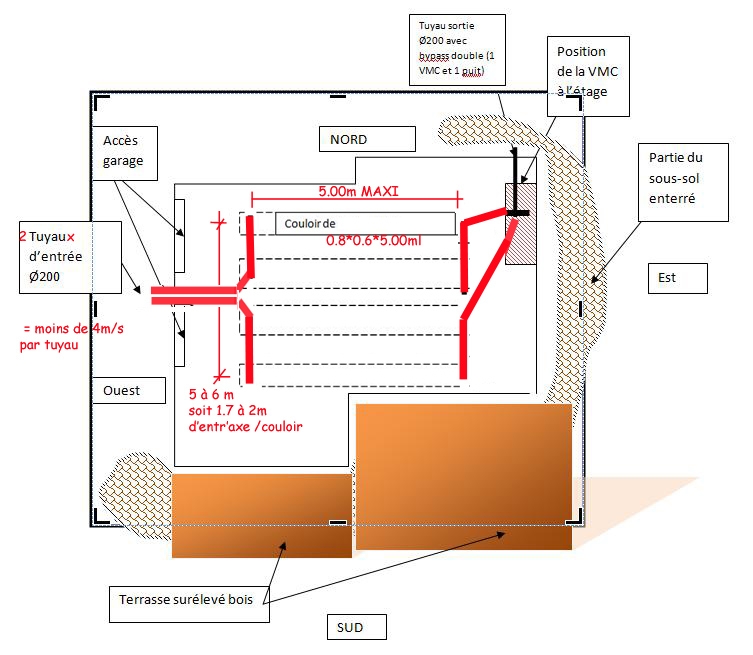 Tuyau sortie Ø200 avec bypass double (1 VMC et 1 puit)

Position de la VMC à l'étage

Accès garage

NORD

Partie du sous-sol enterré

5.00m MAXI

Couloir de 0.8*0.6*5.00ml

2 Tuyaux d'entrée Ø200

= moins de 4m/s par tuyau

Est

Ouest

5 à 6 m soit 1.7 à 2m d'entr'axe /couloir

Terrasse surélevé bois

SUD