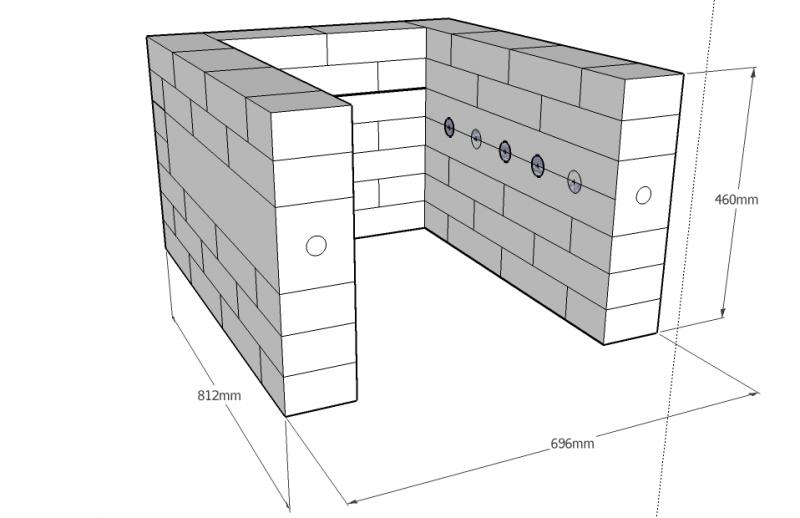 460mm
812mm
696mm