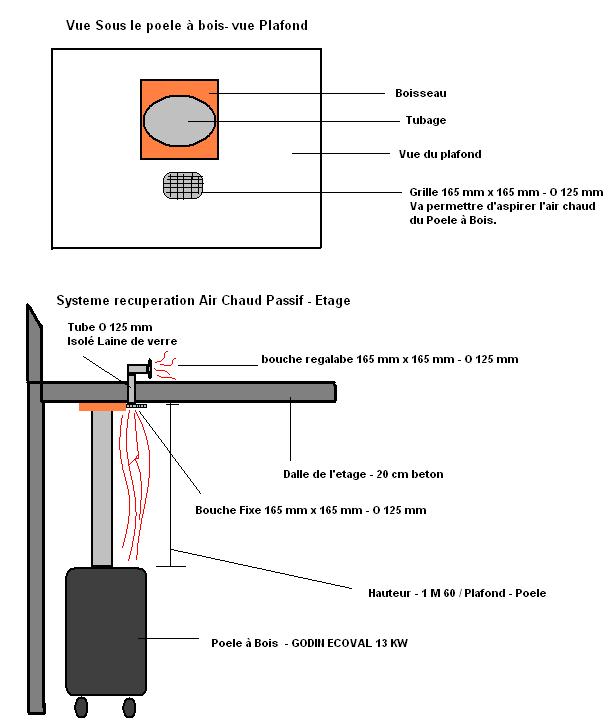 Vue Sous le poele à bois- vue Plafond

Boisseau

Tubage

Vue du plafond

Grille 165 mm x 165 mm - O 125 mm
Va permettre d'aspirer l'air chaud du Poele à Bois.

Systeme recuperation Air Chaud Passif - Etage

Tube O 125 mm
Isolé Laine de verre

bouche regalabe 165 mm x 165 mm - O 125 mm

Dalle de l'etage - 20 cm beton

Bouche Fixe 165 mm x 165 mm - O 125 mm

Hauteur - 1 M 60 / Plafond - Poele

Poele à Bois - GODIN ECOVAL 13 KW