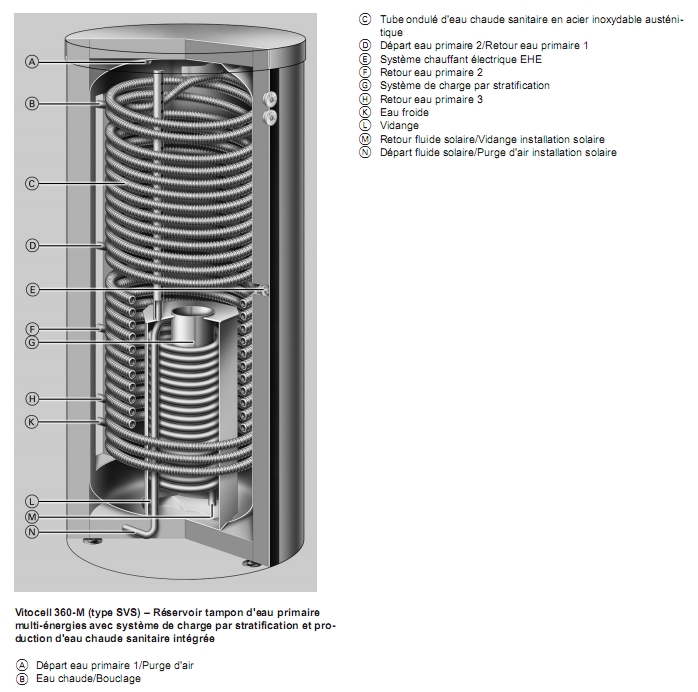 A
B
C
D
E
F
G
H
K
L
M
N

Vitocell 360-M (type SVS) – Réservoir tampon d'eau primaire multi-énergies avec système de charge par stratification et production d'eau chaude sanitaire intégrée

Ⓐ Départ eau primaire 1/Purge d'air
Ⓑ Eau chaude/Bouclage

Ⓒ Tube ondulé d'eau chaude sanitaire en acier inoxydable austénitique
Ⓓ Départ eau primaire 2/Retour eau primaire 1
Ⓔ Système chauffant électrique EHE
Ⓕ Retour eau primaire 2
Ⓖ Système de charge par stratification
Ⓗ Retour eau primaire 3
Ⓚ Eau froide
Ⓛ Vidange
Ⓜ Retour fluide solaire/Vidange installation solaire
Ⓝ Départ fluide solaire/Purge d'air installation solaire