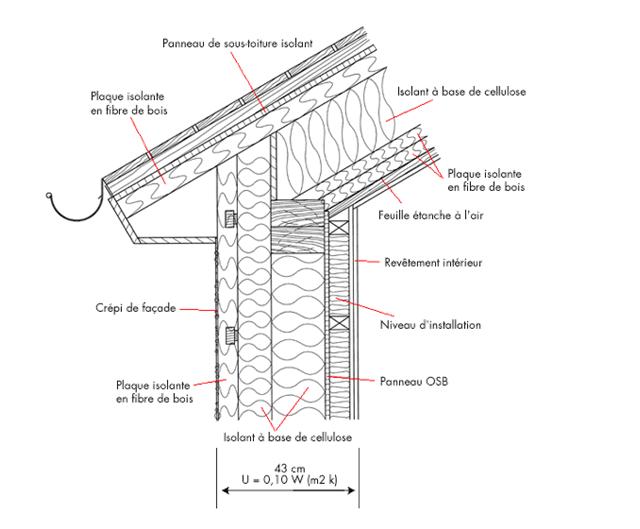 Panneau de sous-toiture isolant

Plaque isolante en fibre de bois

Isolant à base de cellulose

Plaque isolante en fibre de bois

Feuille étanche à l'air

Revêtement intérieur

Crépi de façade

Niveau d'installation

Plaque isolante en fibre de bois

Panneau OSB

Isolant à base de cellulose

43 cm
U = 0,10 W (m2 k)