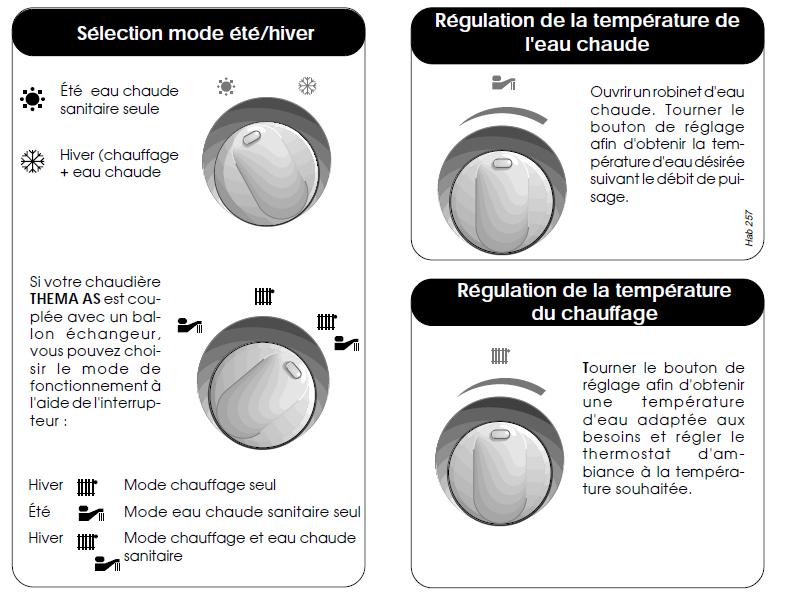 Sélection mode été/hiver

Été eau chaude sanitaire seule

Hiver (chauffage + eau chaude

Si votre chaudière THEMA AS est couplée avec un ballon échangeur, vous pouvez choisir le mode de fonctionnement à l'aide de l'interrupteur :

Hiver Mode chauffage seul

Été Mode eau chaude sanitaire seul

Hiver Mode chauffage et eau chaude sanitaire

Régulation de la température de l'eau chaude

Ouvrir un robinet d'eau chaude. Tourner le bouton de réglage afin d'obtenir la température d'eau désirée suivant le débit de puisage.

Hab 257

Régulation de la température du chauffage

Tourner le bouton de réglage afin d'obtenir une température d'eau adaptée aux besoins et régler le thermostat d'ambiance à la température souhaitée.