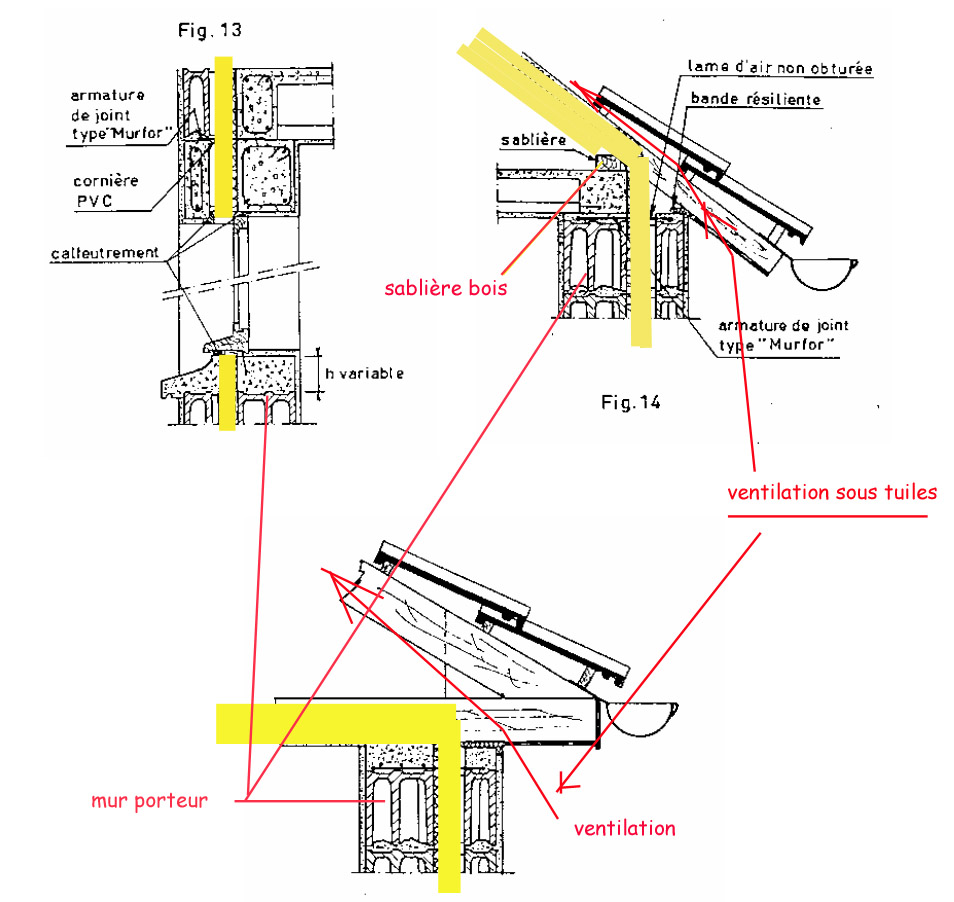 Fig. 13

armature de joint type "Murfor"

cornière PVC

calfeutrement

h variable

lame d'air non obturée

bande résiliente

sablière

sablière bois

armature de joint type "Murfor"

Fig. 14

ventilation sous tuiles

mur porteur

ventilation