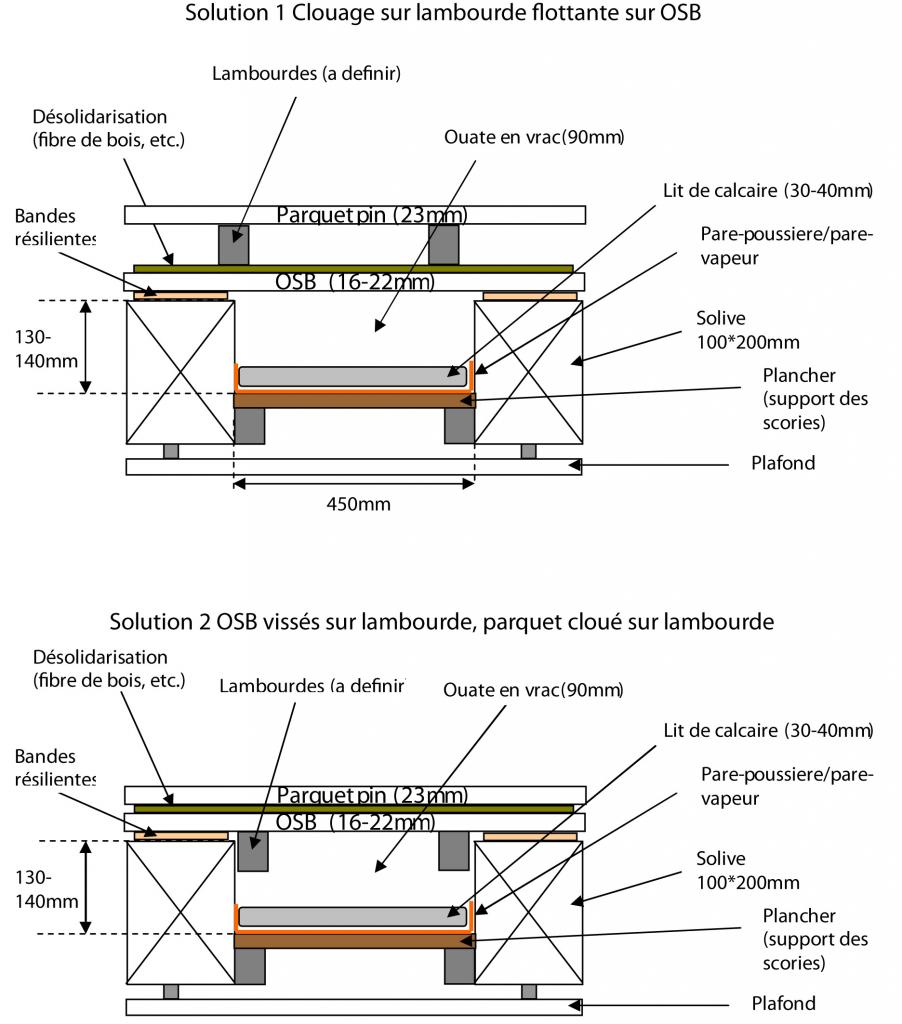 Solution 1 Clouage sur lambourde flottante sur OSB

Lambourdes (a definir)

Désolidarisation (fibre de bois, etc.)

Ouate en vrac(90mm)

Lit de calcaire (30-40mm)

Bandes résilientes

Parquet pin (23mm)

Pare-poussiere/pare-vapeur

OSB (16-22mm)

130-140mm

Solive 100*200mm

Plancher (support des scories)

Plafond

450mm

Solution 2 OSB vissés sur lambourde, parquet cloué sur lambourde

Désolidarisation (fibre de bois, etc.)

Lambourdes (a definir

Ouate en vrac(90mm)

Lit de calcaire (30-40mm)

Bandes résilientes

Parquet pin (23mm)

Pare-poussiere/pare-vapeur

OSB (16-22mm)

130-140mm

Solive 100*200mm

Plancher (support des scories)

Plafond