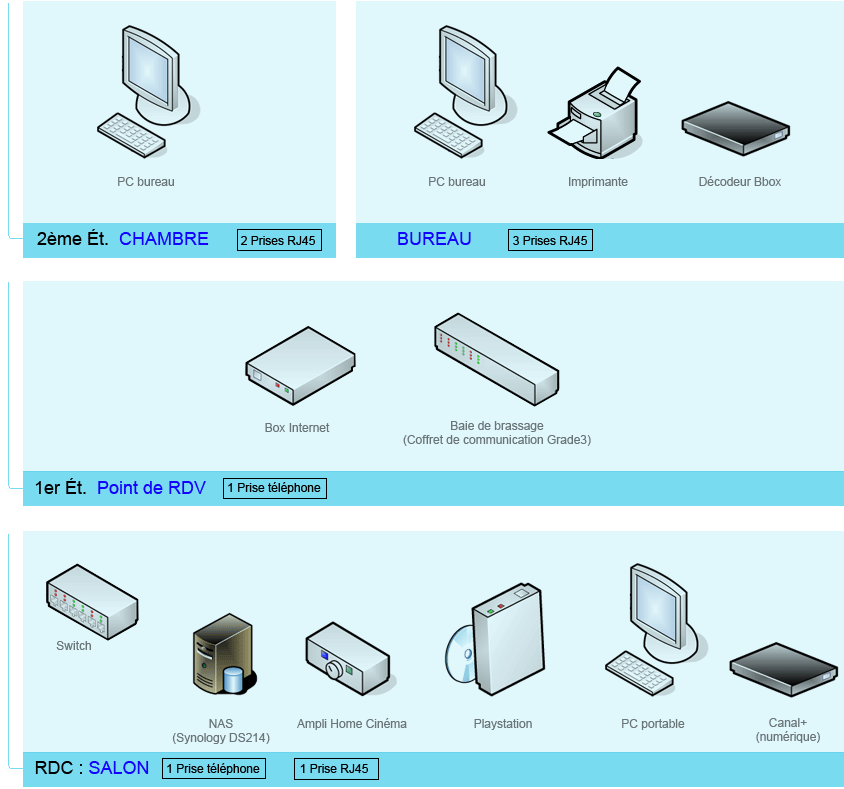 PC bureau

2ème Ét. CHAMBRE 2 Prises RJ45

PC bureau

Imprimante

Décodeur Bbox

BUREAU 3 Prises RJ45

Box Internet

Baie de brassage
(Coffret de communication Grade3)

1er Ét. Point de RDV 1 Prise téléphone

Switch

NAS
(Synology DS214)

Ampli Home Cinéma

Playstation

PC portable

Canal+
(numérique)

RDC : SALON 1 Prise téléphone 1 Prise RJ45