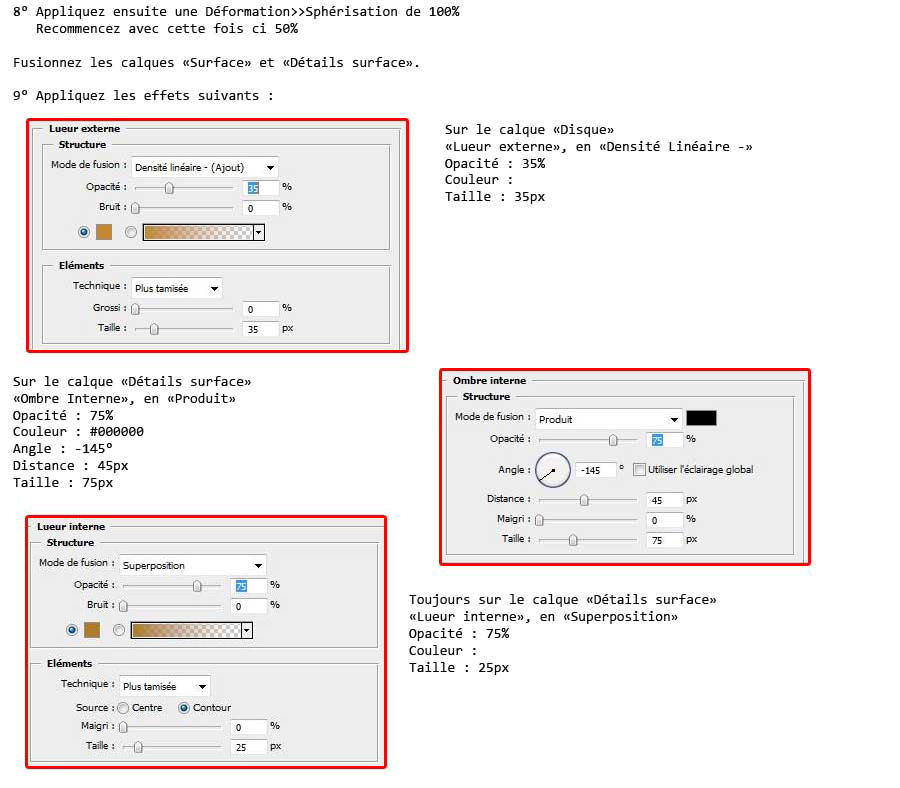 8° Appliquez ensuite une Déformation>>Sphérisation de 100%
Recommencez avec cette fois ci 50%

Fusionnez les calques «Surface» et «Détails surface».

9° Appliquez les effets suivants :

Lueur externe
Structure
Mode de fusion : Densité linéaire - (Ajout)
Opacité : 35 %
Bruit : 0 %
Eléments
Technique : Plus tamisée
Grossi : 0 %
Taille : 35 px

Sur le calque «Disque»
«Lueur externe», en «Densité Linéaire -»
Opacité : 35%
Couleur :
Taille : 35px

Sur le calque «Détails surface»
«Ombre Interne», en «Produit»
Opacité : 75%
Couleur : #000000
Angle : -145°
Distance : 45px
Taille : 75px

Ombre interne
Structure
Mode de fusion : Produit
Opacité : 75 %
Angle : -145 ° Utiliser l'éclairage global
Distance : 45 px
Maigri : 0 %
Taille : 75 px

Lueur interne
Structure
Mode de fusion : Superposition
Opacité : 75 %
Bruit : 0 %
Eléments
Technique : Plus tamisée
Source : Centre Contour
Maigri : 0 %
Taille : 25 px

Toujours sur le calque «Détails surface»
«Lueur interne», en «Superposition»
Opacité : 75%
Couleur :
Taille : 25px