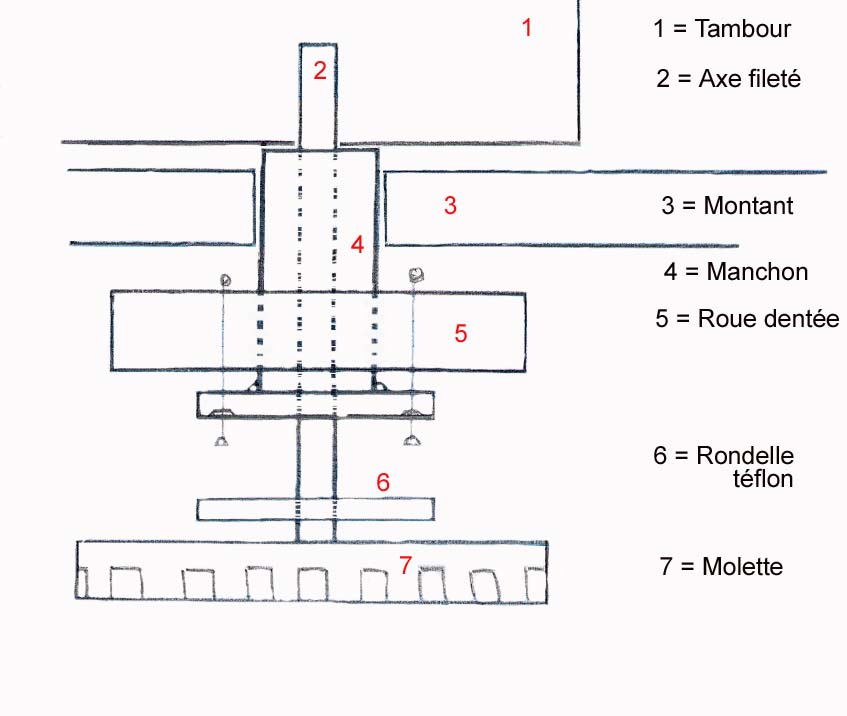 1

2

3

4

5

6

7

1 = Tambour

2 = Axe fileté

3 = Montant

4 = Manchon

5 = Roue dentée

6 = Rondelle téflon

7 = Molette