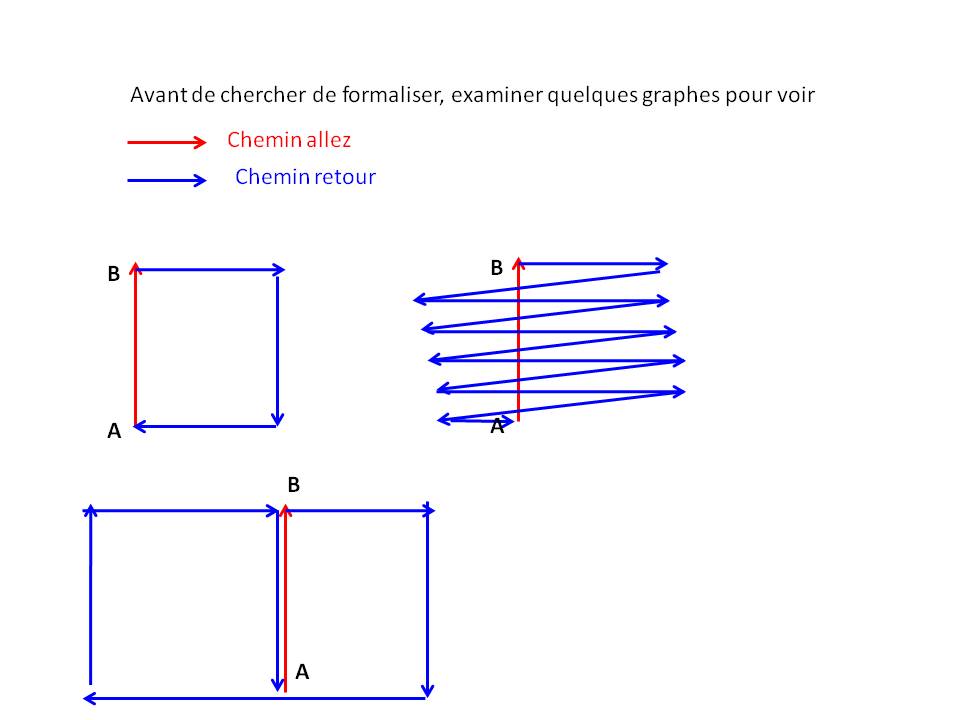 Avant de chercher de formaliser, examiner quelques graphes pour voir

Chemin allez

Chemin retour

B

A

B

A

B

A