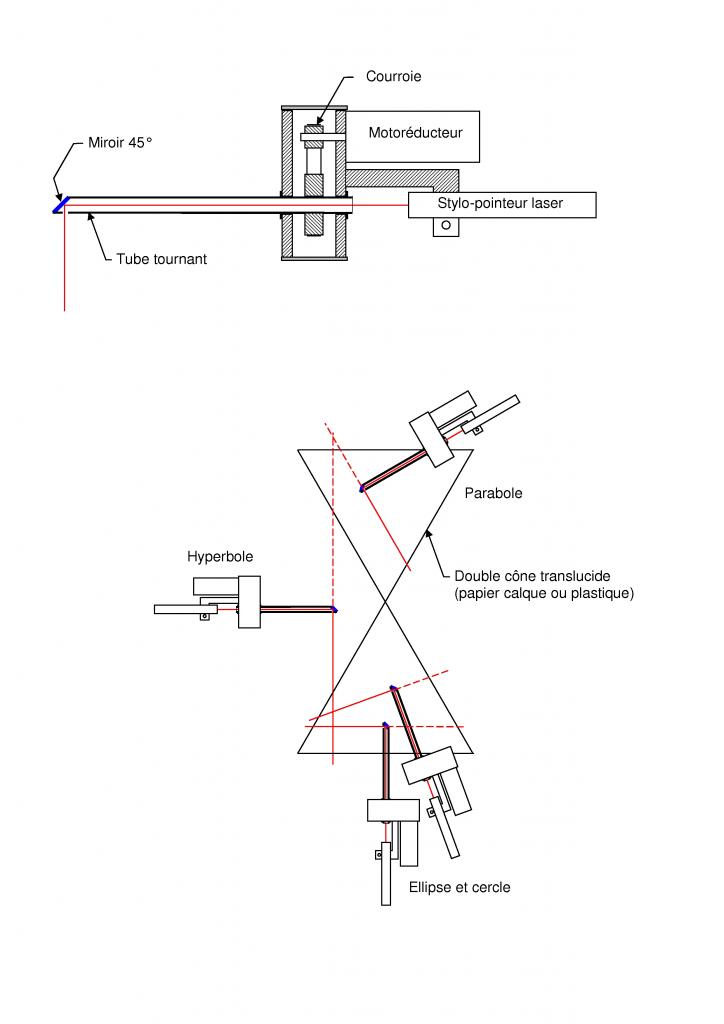 Courroie

Motoréducteur

Miroir 45°

Stylo-pointeur laser

Tube tournant

Parabole

Hyperbole

Double cône translucide
(papier calque ou plastique)

Ellipse et cercle